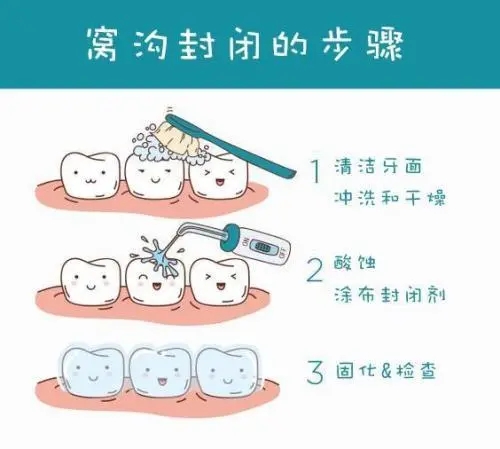 窝沟封闭的步骤

1 清洁牙面
冲洗和干燥

2 酸蚀
涂布封闭剂

3 固化&检查