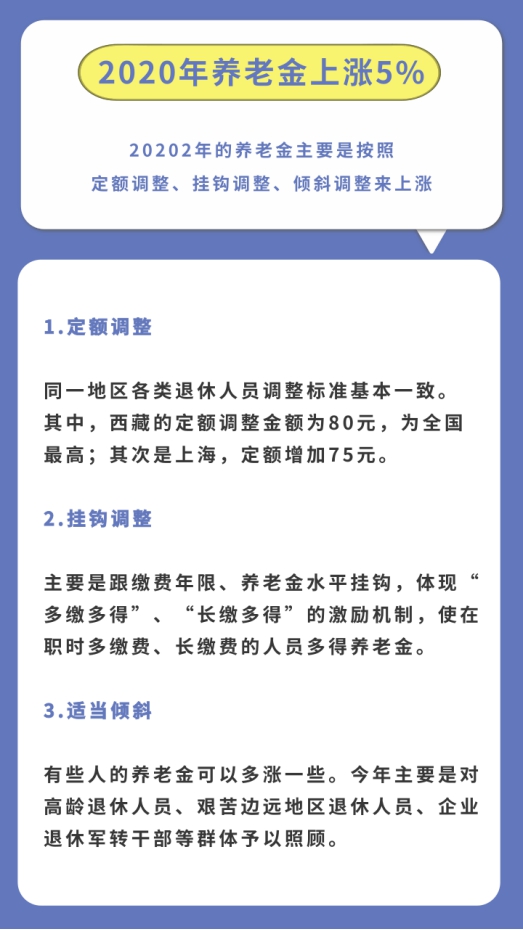 2020年养老金上涨5%

20202年的养老金主要是按照定额调整、挂钩调整、倾斜调整来上涨

1.定额调整

同一地区各类退休人员调整标准基本一致。其中，西藏的定额调整金额为80元，为全国最高；其次是上海，定额增加75元。

2.挂钩调整

主要是跟缴费年限、养老金水平挂钩，体现“多缴多得”、“长缴多得”的激励机制，使在职时多缴费、长缴费的人员多得养老金。

3.适当倾斜

有些人的养老金可以多涨一些。今年主要是对高龄退休人员、艰苦边远地区退休人员、企业退休军转干部等群体予以照顾。