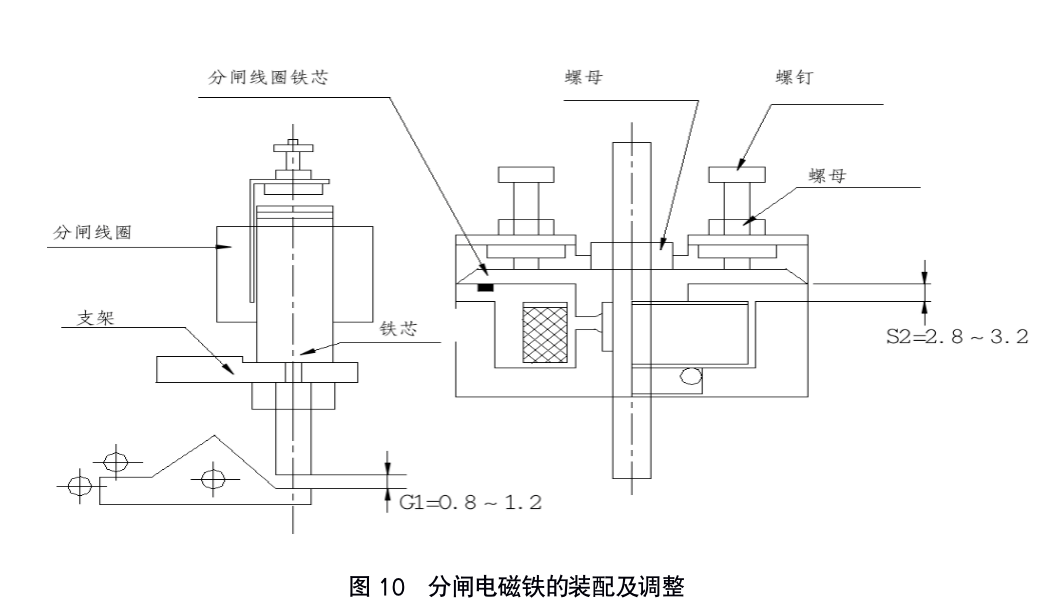 分闸线圈铁芯

螺母

螺钉

螺母

分闸线圈

支架

铁芯

S2=2.8～3.2

G1=0.8～1.2

图 10 分闸电磁铁的装配及调整