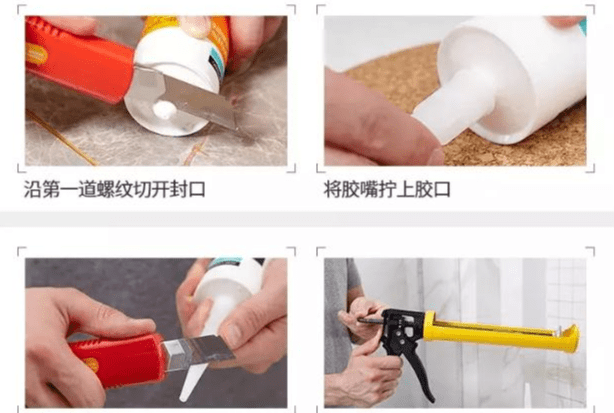 沿第一道螺纹切开封口

将胶嘴拧上胶口