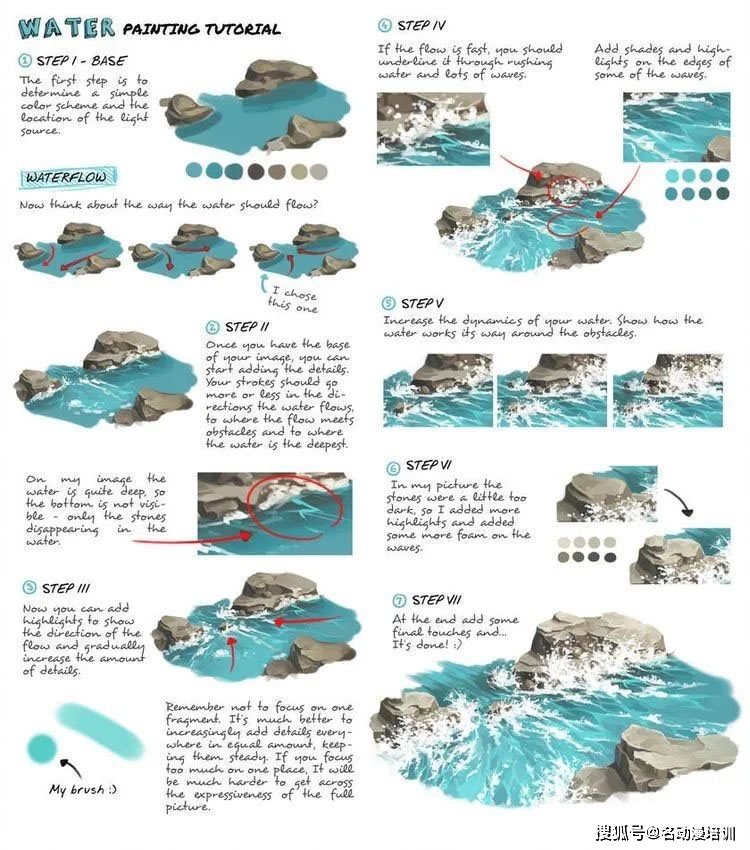 WATER PAINTING TUTORIAL

① STEP I - BASE

The first step is to determine a simple color scheme and the location of the light source.

WATERFLOW

Now think about the way the water should flow?

I chose this one

② STEP II

Once you have the base of your image, you can start adding the details. Your strokes should go more or less in the directions the water flows, to where the flow meets obstacles and to where the water is the deepest.

On my image the water is quite deep, so the bottom is not visible - only the stones disappearing in the water.

③ STEP III

Now you can add highlights to show the direction of the flow and gradually increase the amount of details.

My brush :)

Remember not to focus on one fragment. It's much better to increasingly add details everywhere in equal amount, keeping them steady. If you focus too much on one place, It will be much harder to get across the expressiveness of the full picture.

④ STEP IV

If the flow is fast, you should underline it through rushing water and lots of waves.

Add shades and highlights on the edges of some of the waves.

⑤ STEP V

Increase the dynamics of your water. Show how the water works its way around the obstacles.

⑥ STEP VI

In my picture the stones were a little too dark, so I added more highlights and added some more foam on the waves.

⑦ STEP VII

At the end add some final touches and... It's done! :)

搜狐号@名动漫培训