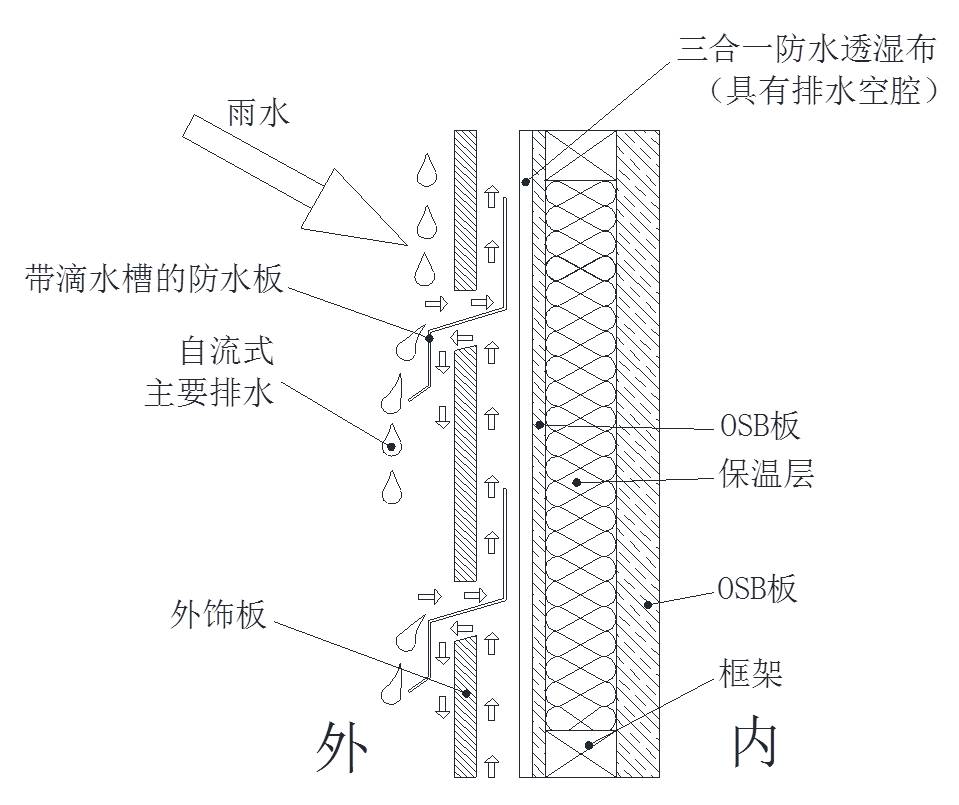 三合一防水透湿布
（具有排水空腔）

雨水

带滴水槽的防水板

自流式
主要排水

OSB板

保温层

OSB板

外饰板

框架

外

内