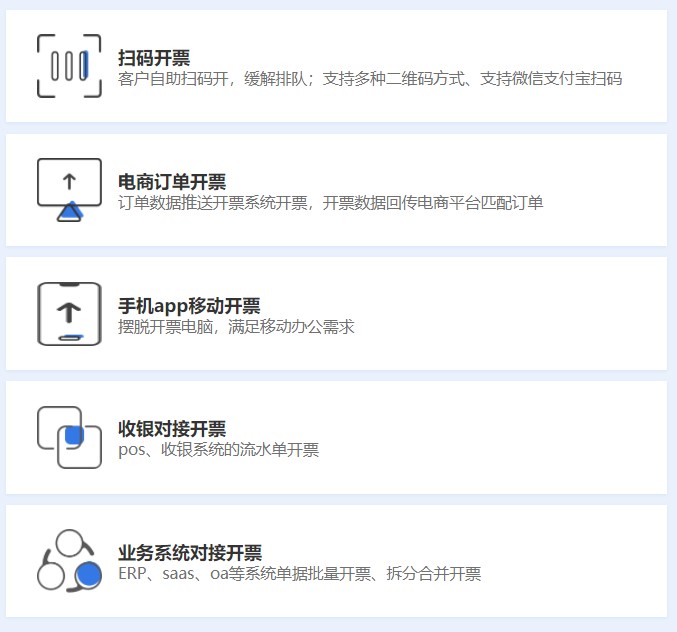 扫码开票
客户自助扫码开，缓解排队；支持多种二维码方式、支持微信支付宝扫码

电商订单开票
订单数据推送开票系统开票，开票数据回传电商平台匹配订单

手机app移动开票
摆脱开票电脑，满足移动办公需求

收银对接开票
pos、收银系统的流水单开票

业务系统对接开票
ERP、saas、oa等系统单据批量开票、拆分合并开票