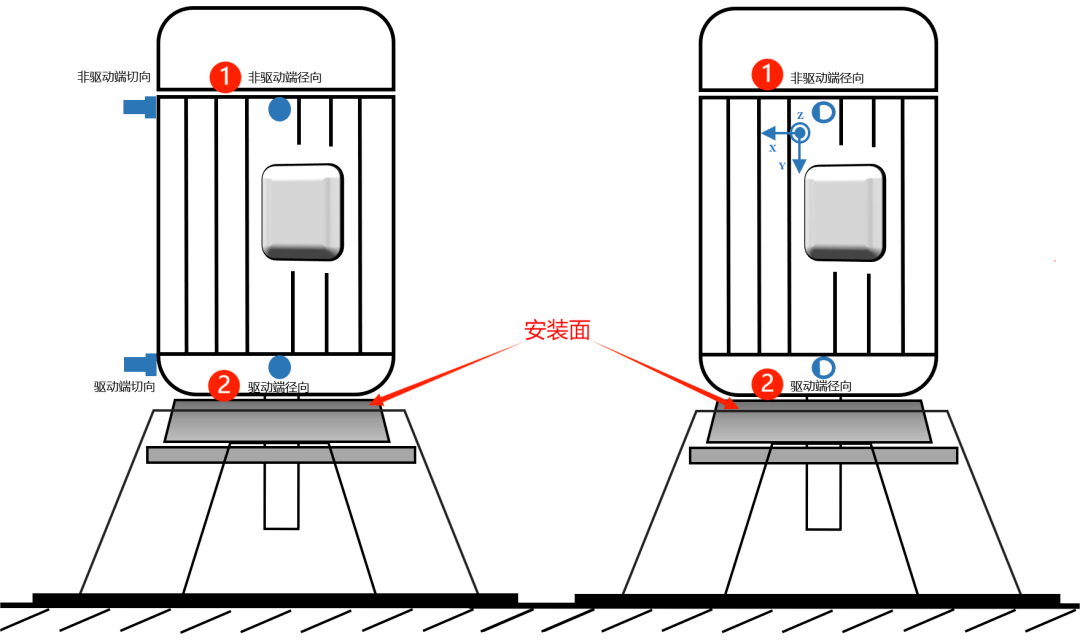 非驱动端切向

1 非驱动端径向

驱动端切向

2 驱动端径向

安装面

1 非驱动端径向

Z

X

Y

2 驱动端径向