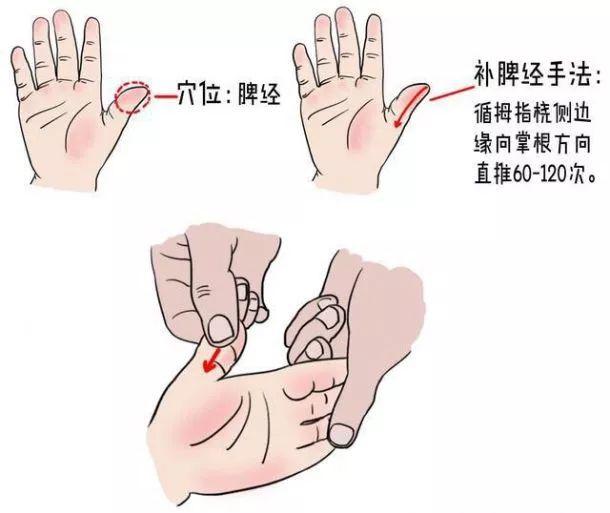 穴位：脾经

补脾经手法：
循拇指桡侧边缘向掌根方向直推60-120次。