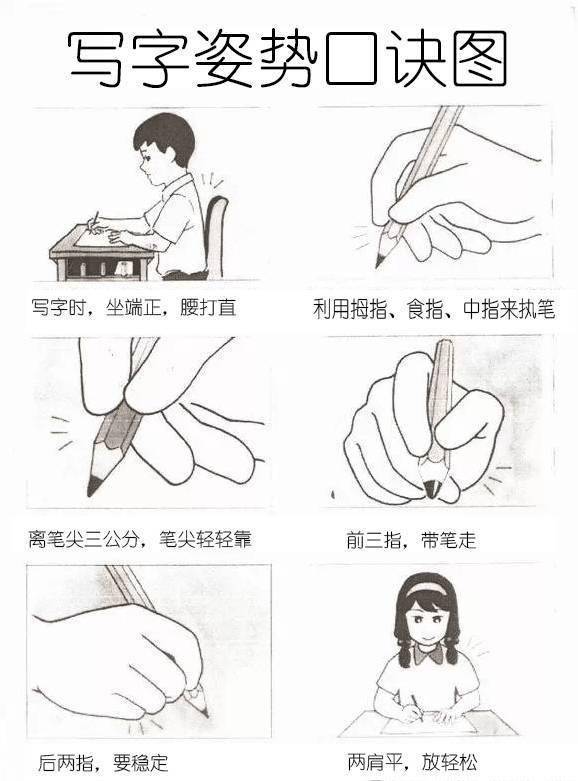 写字姿势口诀图

写字时，坐端正，腰打直

利用拇指、食指、中指来执笔

离笔尖三公分，笔尖轻轻靠

前三指，带笔走

后两指，要稳定

两肩平，放轻松