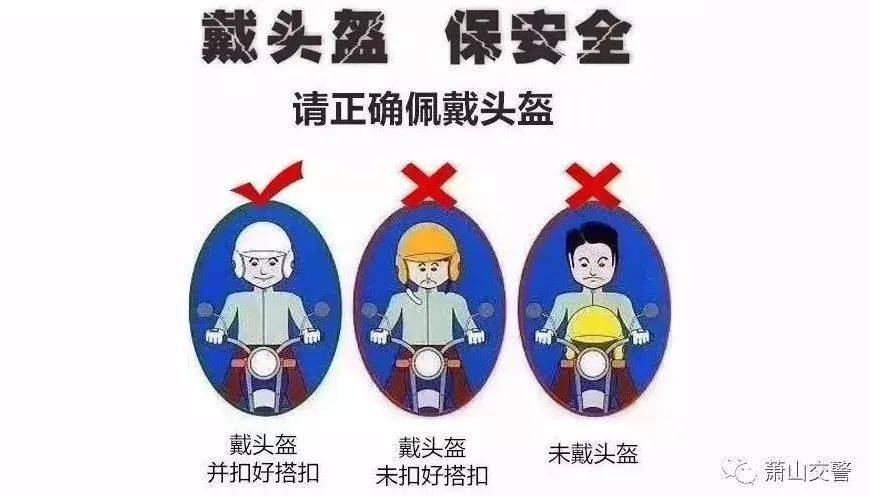 戴头盔 保安全

请正确佩戴头盔

戴头盔
并扣好搭扣

戴头盔
未扣好搭扣

未戴头盔

萧山交警