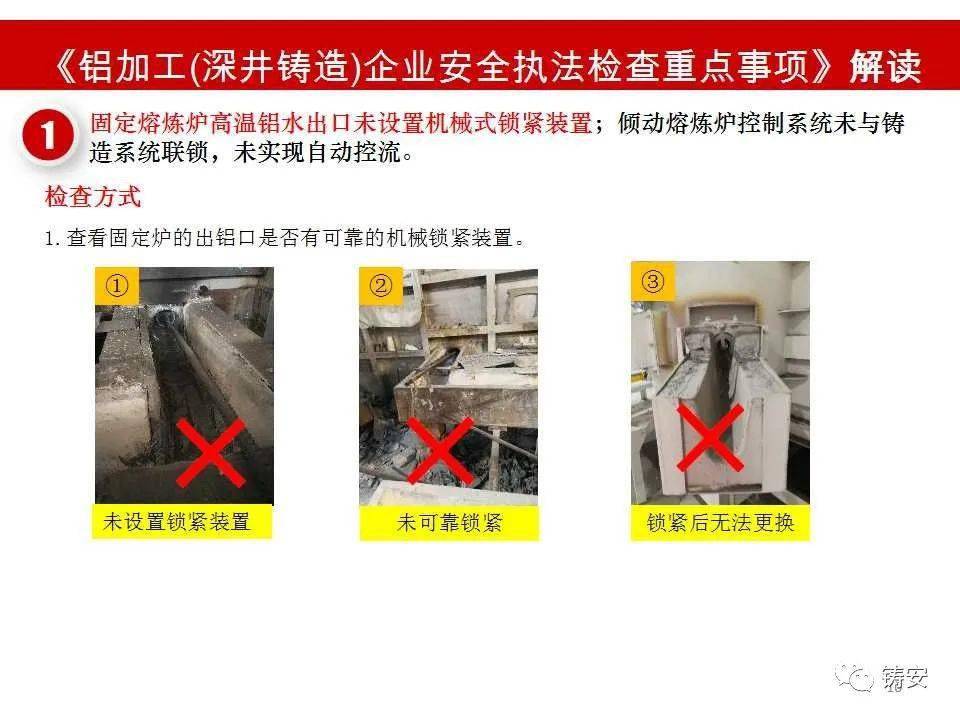 《铝加工(深井铸造)企业安全执法检查重点事项》解读

1 固定熔炼炉高温铝水出口未设置机械式锁紧装置；倾动熔炼炉控制系统未与铸造系统联锁，未实现自动控流。

检查方式

1. 查看固定炉的出铝口是否有可靠的机械锁紧装置。

①
未设置锁紧装置

②
未可靠锁紧

③
锁紧后无法更换

铸安