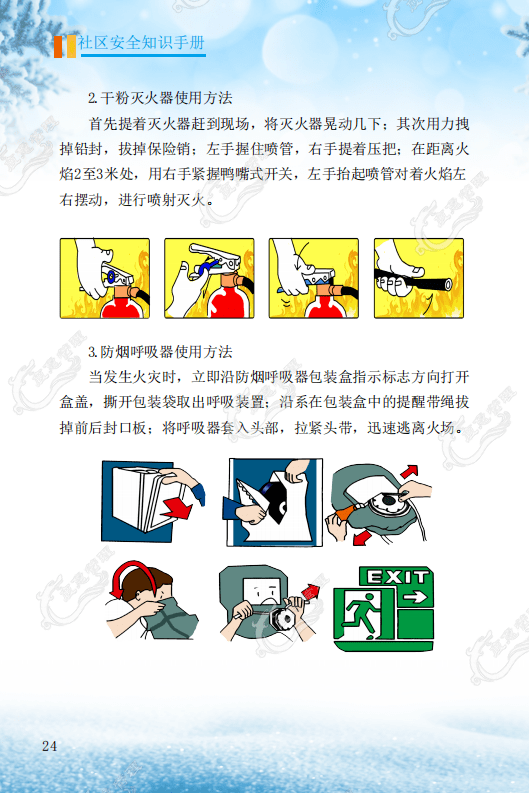 社区安全知识手册

2.干粉灭火器使用方法

首先提着灭火器赶到现场，将灭火器晃动几下；其次用力拽掉铅封，拔掉保险销；左手握住喷管，右手提着压把；在距离火焰2至3米处，用右手紧握鸭嘴式开关，左手抬起喷管对着火焰左右摆动，进行喷射灭火。

3.防烟呼吸器使用方法

当发生火灾时，立即沿防烟呼吸器包装盒指示标志方向打开盒盖，撕开包装袋取出呼吸装置；沿系在包装盒中的提醒带绳拔掉前后封口板；将呼吸器套入头部，拉紧头带，迅速逃离火场。

EXIT

24