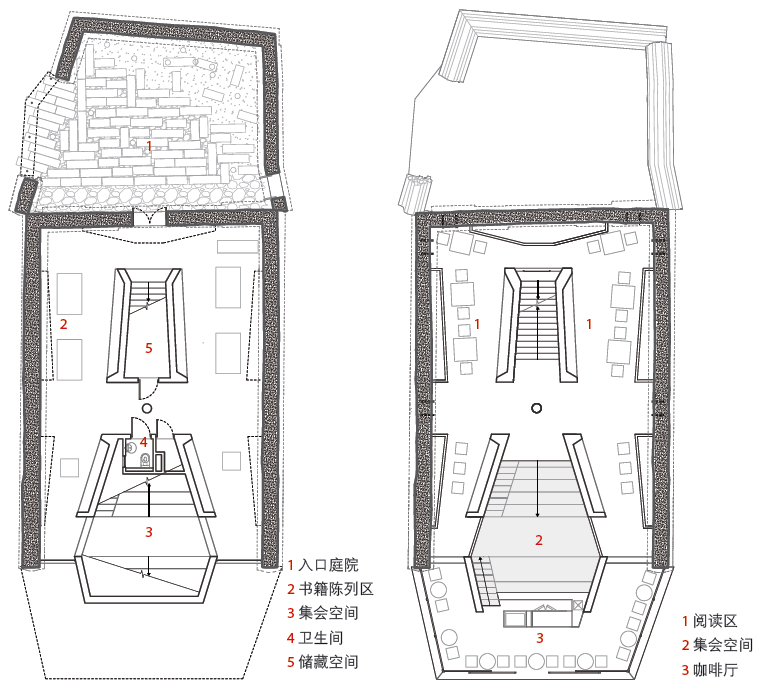 1
2
5
4
3

1 入口庭院
2 书籍陈列区
3 集会空间
4 卫生间
5 储藏空间

1
1
2
3

1 阅读区
2 集会空间
3 咖啡厅