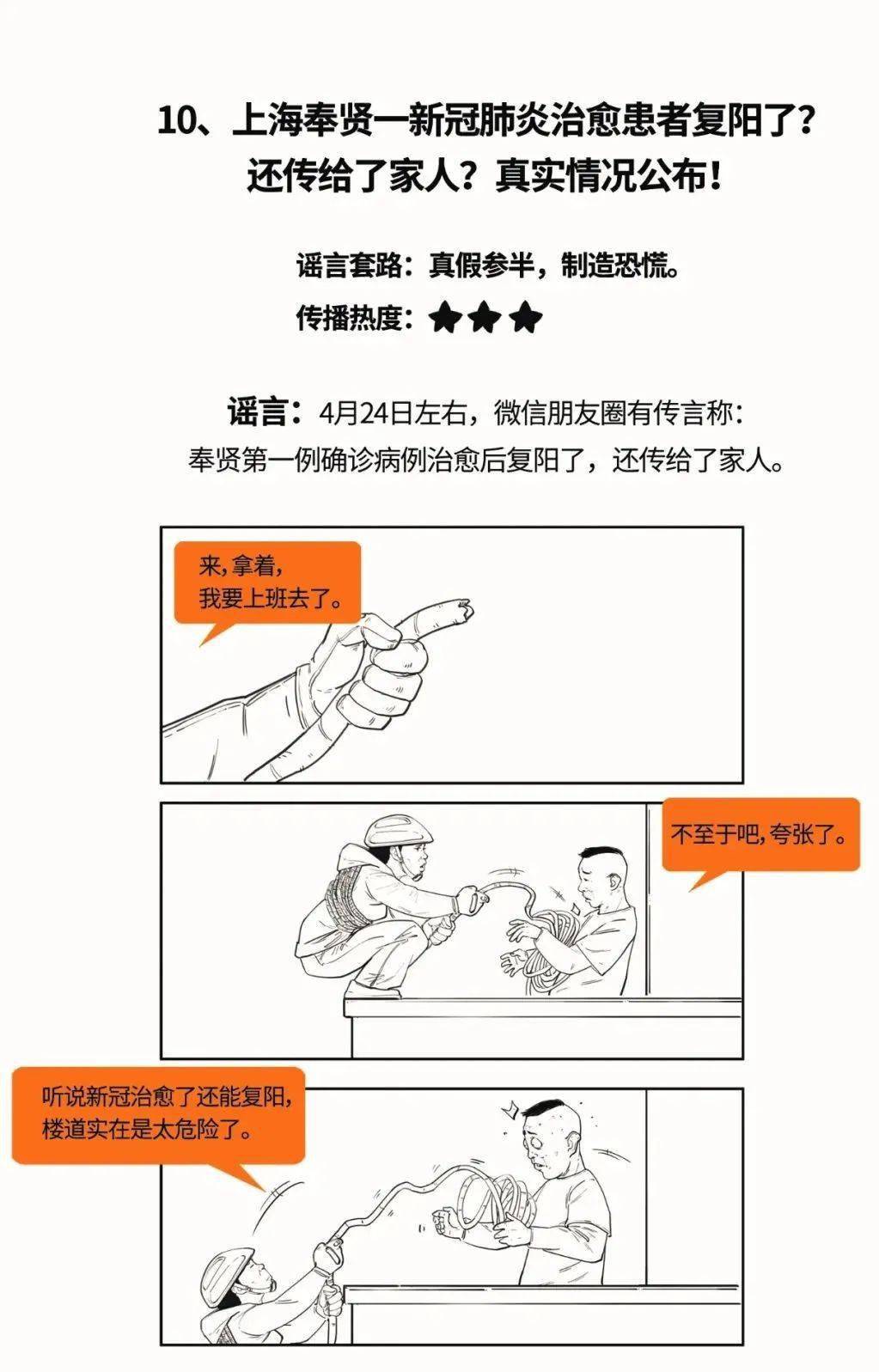 10、上海奉贤一新冠肺炎治愈患者复阳了？还传给了家人？真实情况公布！

谣言套路：真假参半，制造恐慌。

传播热度：★★★

谣言：4月24日左右，微信朋友圈有传言称：奉贤第一例确诊病例治愈后复阳了，还传给了家人。

来，拿着，我要上班去了。

不至于吧，夸张了。

听说新冠治愈了还能复阳，楼道实在是太危险了。