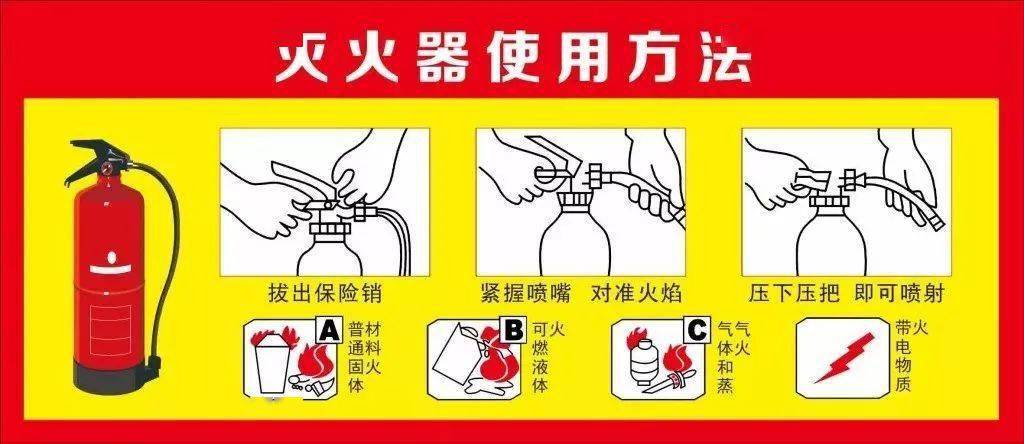 灭火器使用方法

拔出保险销

紧握喷嘴 对准火焰

压下压把 即可喷射

A 普通固体材料火

B 可燃液体火

C 气体和蒸气火

带电物质火