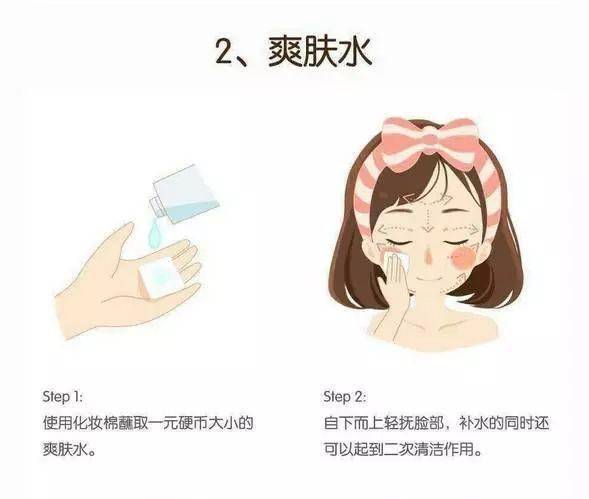 2、爽肤水

Step 1:
使用化妆棉蘸取一元硬币大小的爽肤水。

Step 2:
自下而上轻抚脸部，补水的同时还可以起到二次清洁作用。