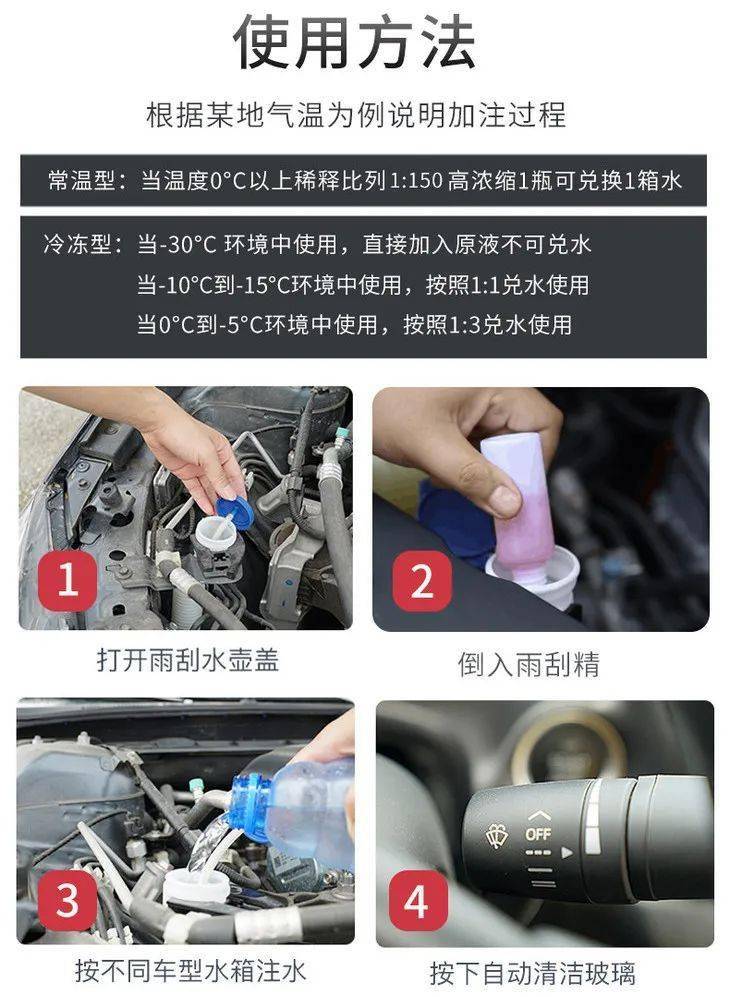 使用方法

根据某地气温为例说明加注过程

常温型：当温度0°C以上稀释比列1:150 高浓缩1瓶可兑换1箱水

冷冻型：当-30°C 环境中使用，直接加入原液不可兑水
当-10°C到-15°C环境中使用，按照1:1兑水使用
当0°C到-5°C环境中使用，按照1:3兑水使用

1
打开雨刮水壶盖

2
倒入雨刮精

3
按不同车型水箱注水

OFF

4
按下自动清洁玻璃