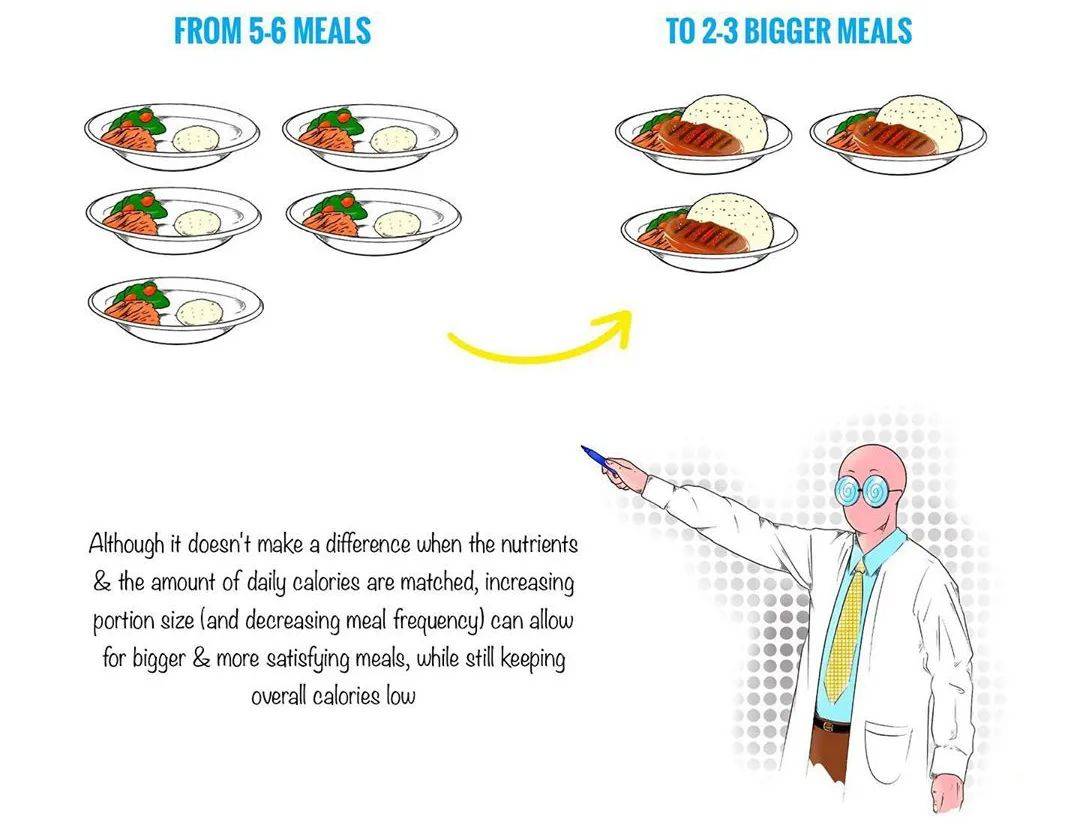 FROM 5-6 MEALS

TO 2-3 BIGGER MEALS

Although it doesn't make a difference when the nutrients & the amount of daily calories are matched, increasing portion size (and decreasing meal frequency) can allow for bigger & more satisfying meals, while still keeping overall calories low