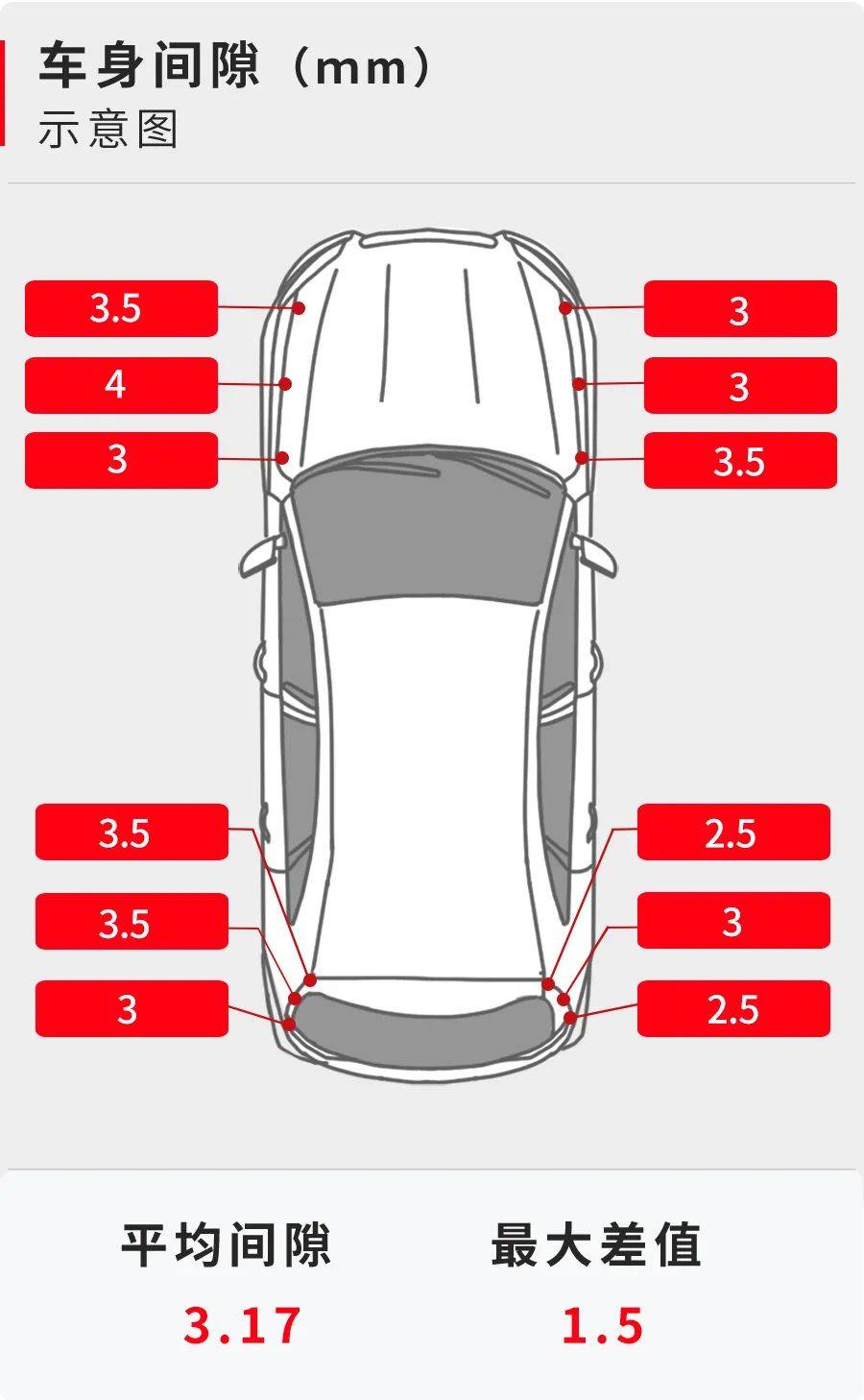 车身间隙（mm）
示意图

3.5
4
3

3
3
3.5

3.5
3.5
3

2.5
3
2.5

平均间隙
3.17

最大差值
1.5