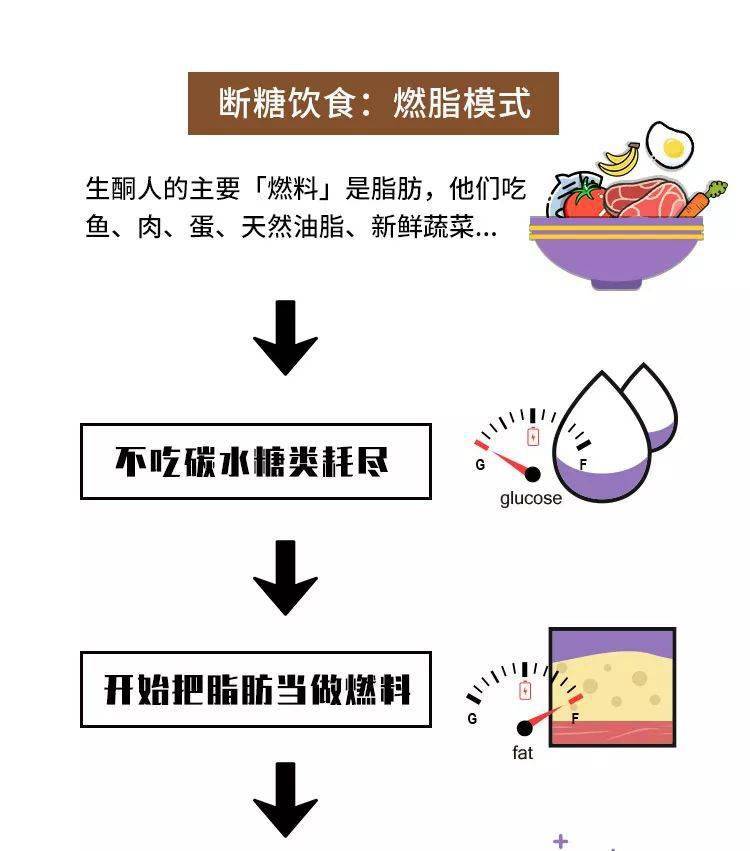 断糖饮食：燃脂模式

生酮人的主要「燃料」是脂肪，他们吃鱼、肉、蛋、天然油脂、新鲜蔬菜...

不吃碳水糖类耗尽

G F
glucose

开始把脂肪当做燃料

G F
fat