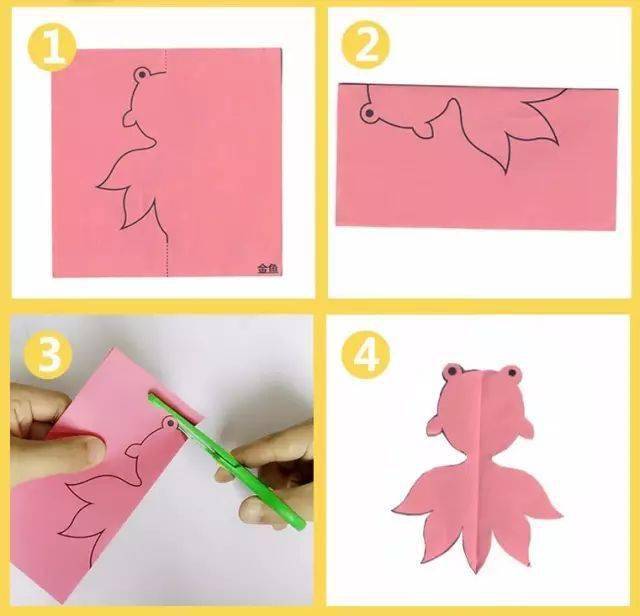 1

金鱼

2

3

4