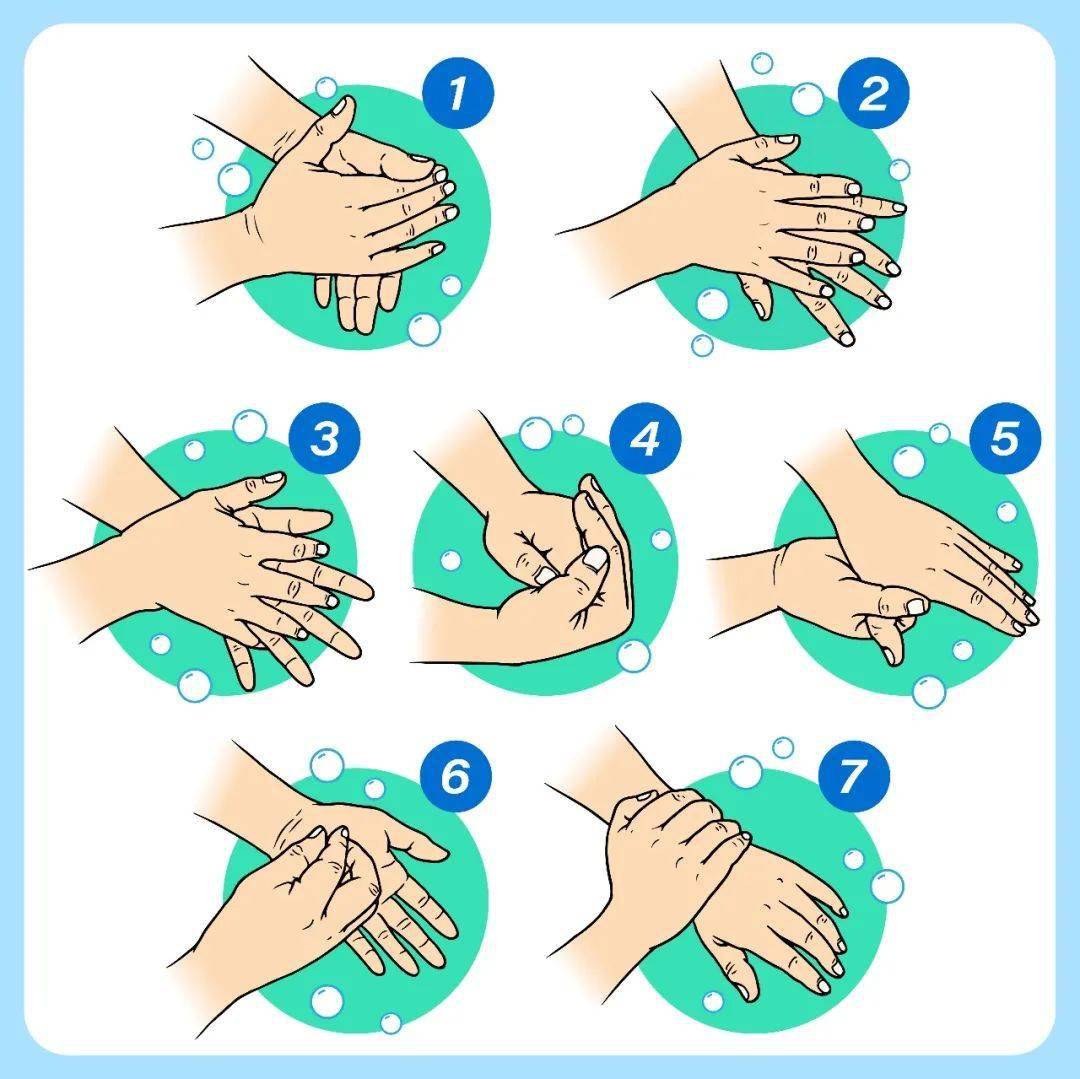 1
2
3
4
5
6
7