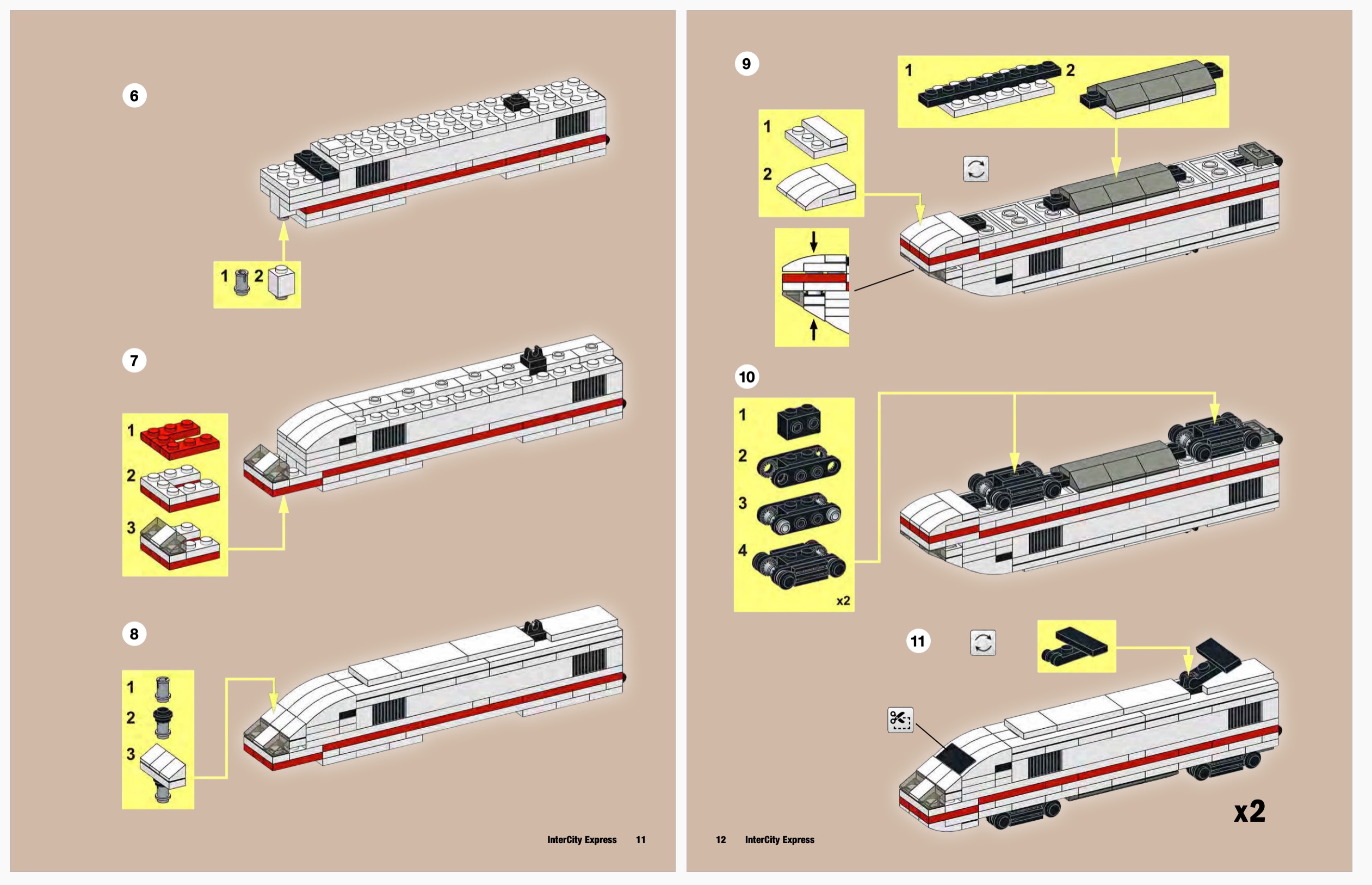 6

1 2

7

1

2

3

8

1

2

3

InterCity Express 11

9

1 2

1

2

10

1

2

3

4

x2

11

x2

12 InterCity Express