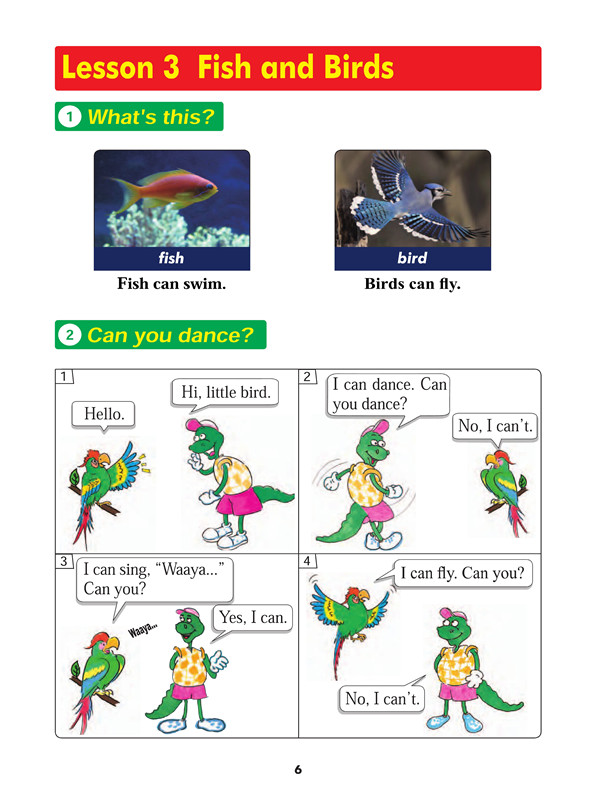 Lesson 3 Fish and Birds

1 What's this?

fish

Fish can swim.

bird

Birds can fly.

2 Can you dance?

1

Hello.

Hi, little bird.

2

I can dance. Can you dance?

No, I can't.

3

I can sing, "Waaya..." Can you?

Waaya...

Yes, I can.

4

I can fly. Can you?

No, I can't.

6