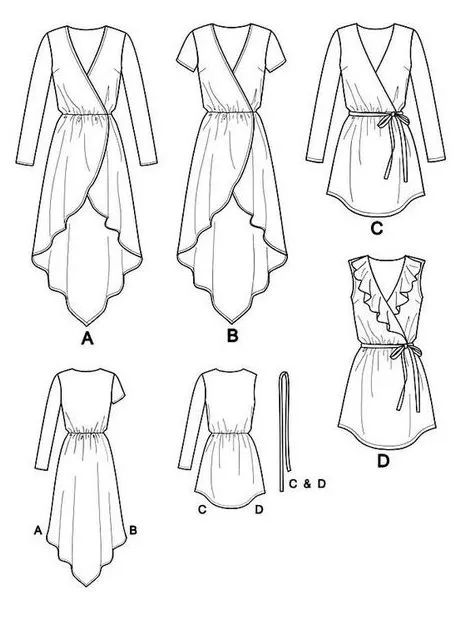 A

B

C

D

A

B

C

D

C & D