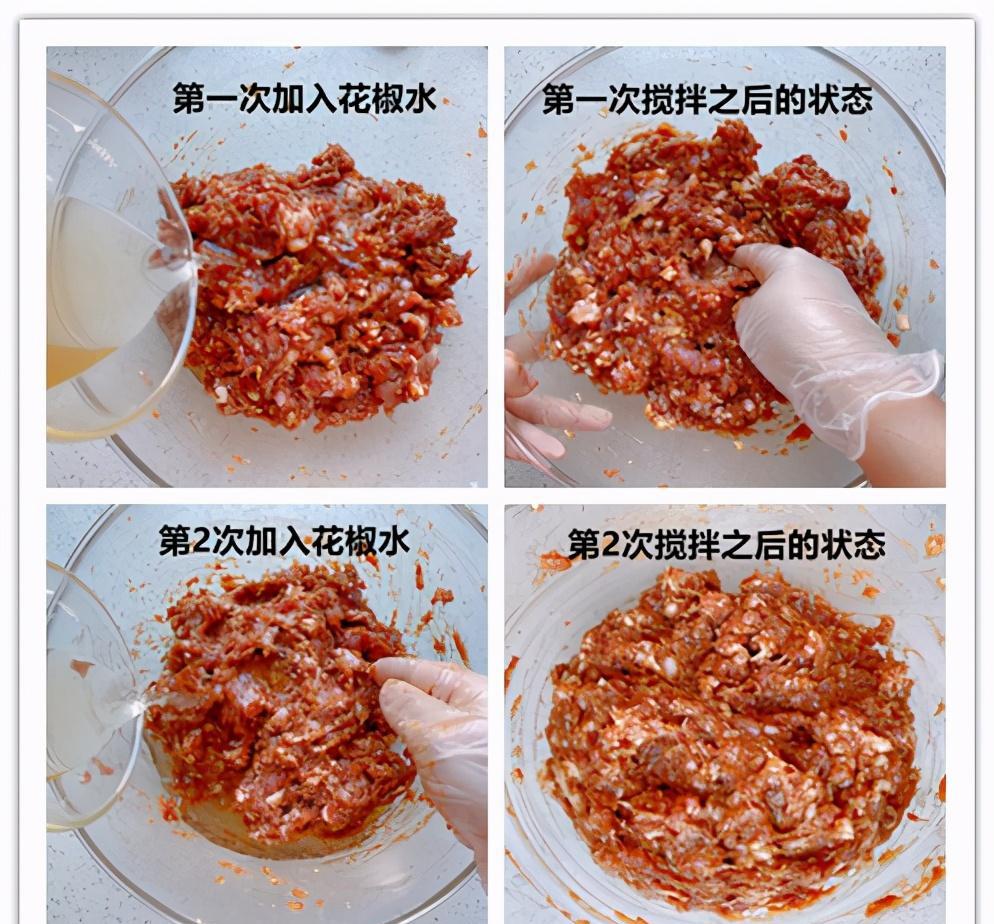 第一次加入花椒水

第一次搅拌之后的状态

第2次加入花椒水

第2次搅拌之后的状态