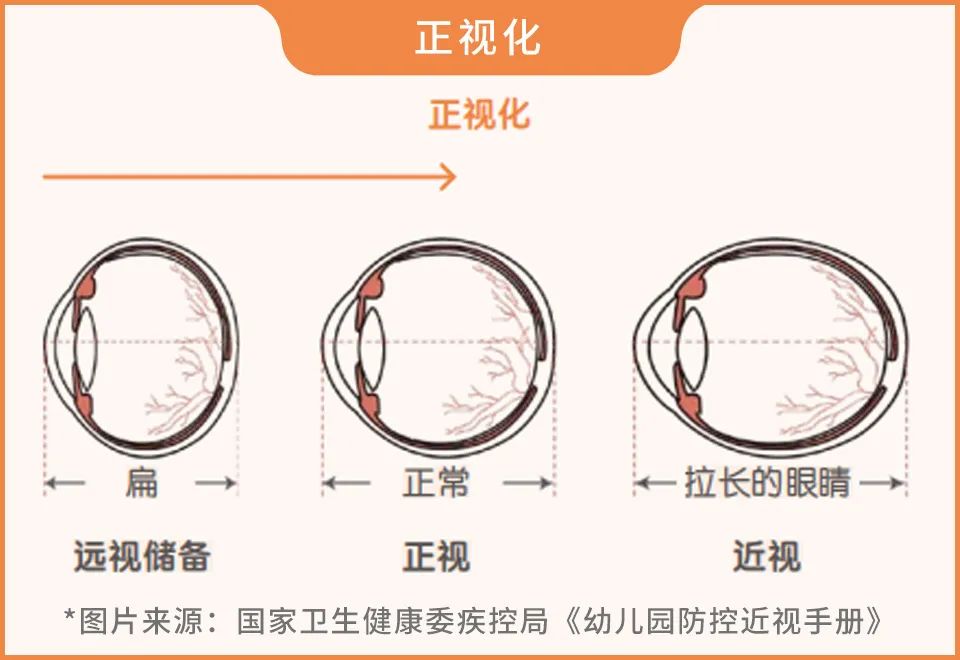 正视化

正视化

扁

正常

拉长的眼睛

远视储备

正视

近视

*图片来源：国家卫生健康委疾控局《幼儿园防控近视手册》