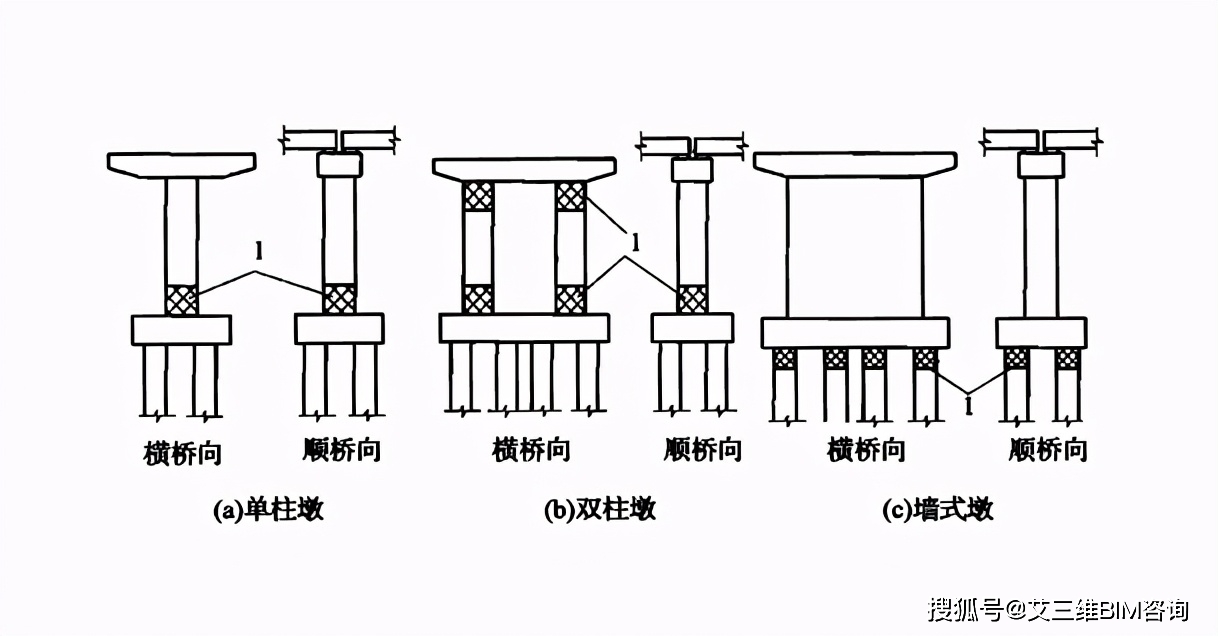 1

横桥向

顺桥向

(a)单柱墩

1

横桥向

顺桥向

(b)双柱墩

1

横桥向

顺桥向

(c)墙式墩

搜狐号@艾三维BIM咨询