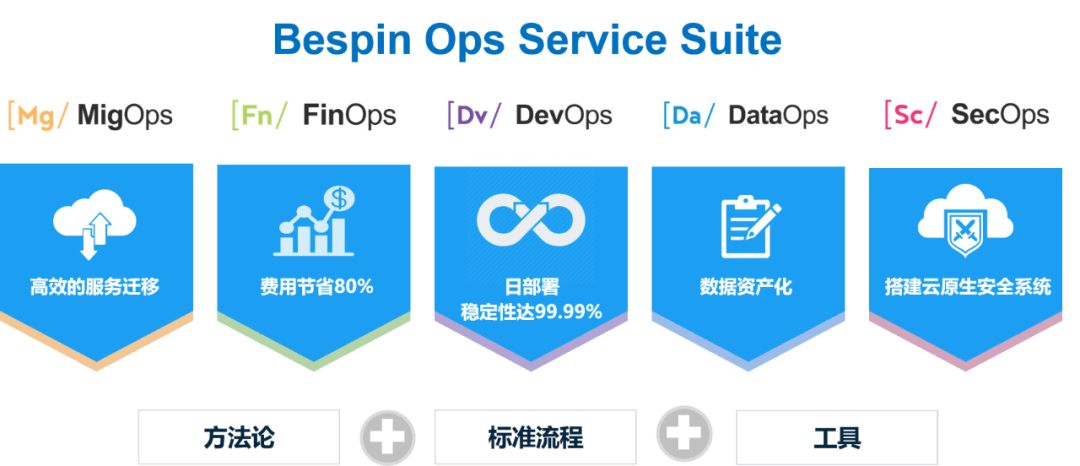 Bespin Ops Service Suite

[Mg/ MigOps

高效的服务迁移

[Fn/ FinOps

费用节省80%

[Dv/ DevOps

日部署
稳定性达99.99%

[Da/ DataOps

数据资产化

[Sc/ SecOps

搭建云原生安全系统

方法论

标准流程

工具