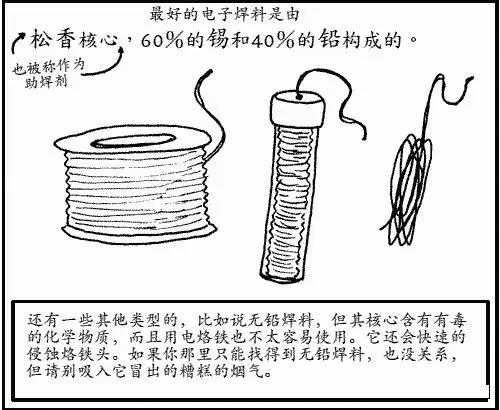 最好的电子焊料是由

松香核心，60%的锡和40%的铅构成的。

也被称作为助焊剂

还有一些其他类型的，比如说无铅焊料，但其核心含有有毒的化学物质，而且用电烙铁也不太容易使用。它还会快速的侵蚀烙铁头。如果你那里只能找得到无铅焊料，也没关系，但请别吸入它冒出的糟糕的烟气。