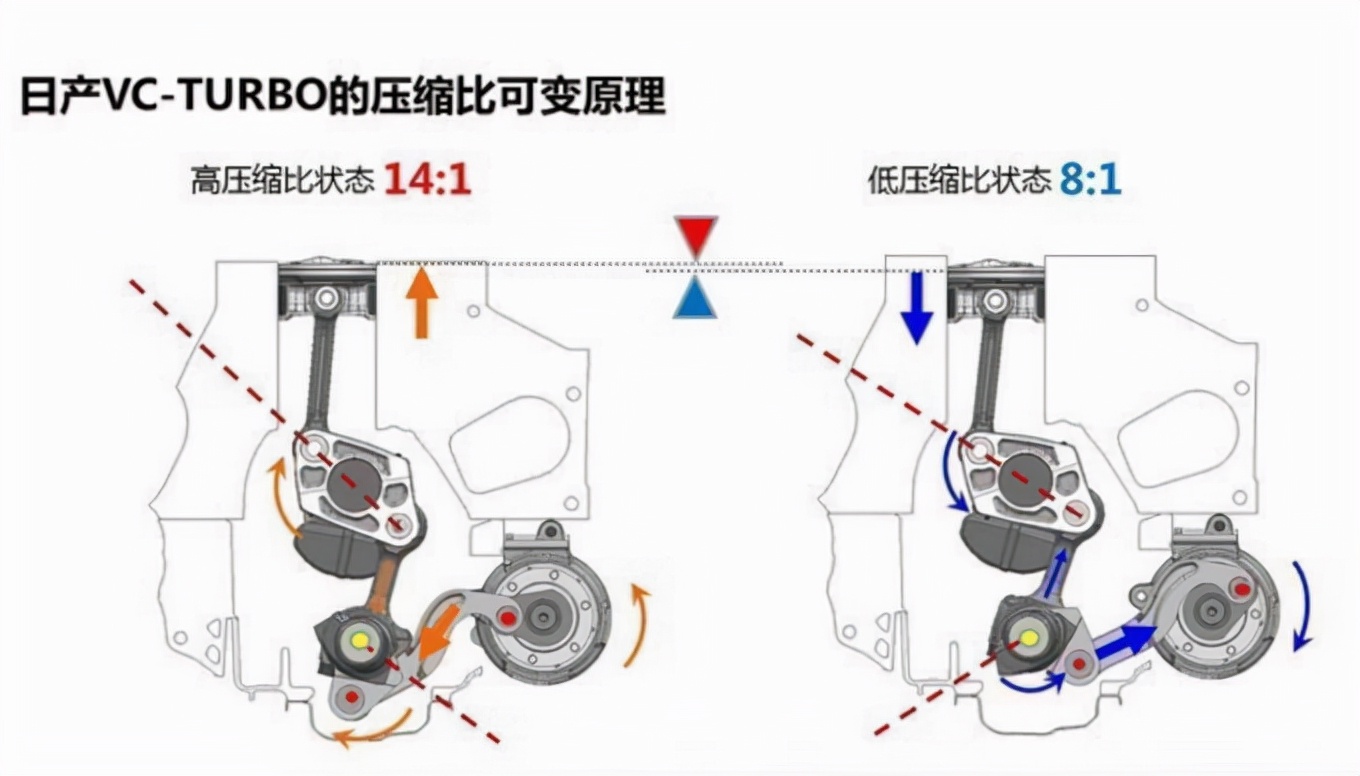 日产VC-TURBO的压缩比可变原理

高压缩比状态 14:1

低压缩比状态 8:1