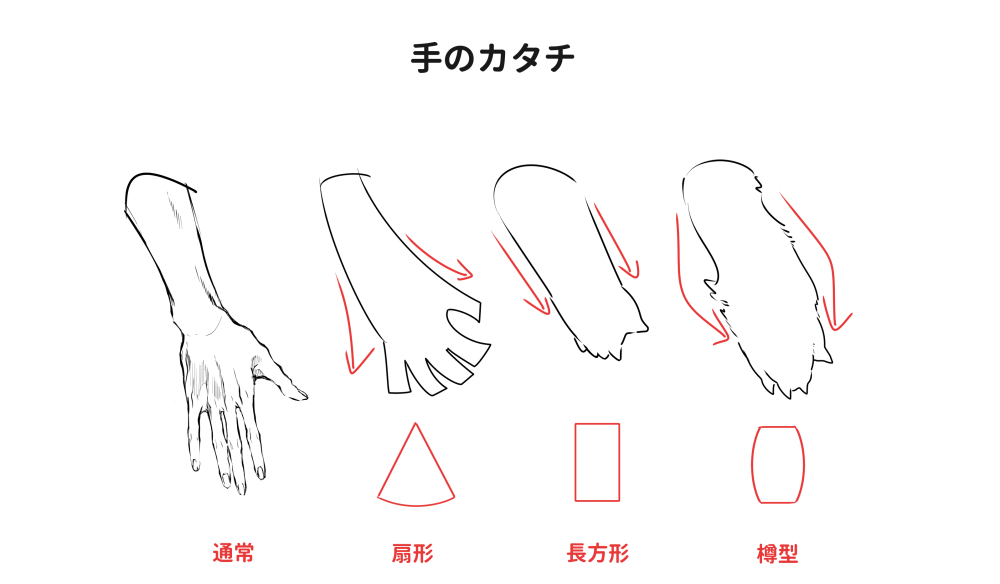 手のカタチ

通常

扇形

長方形

樽型