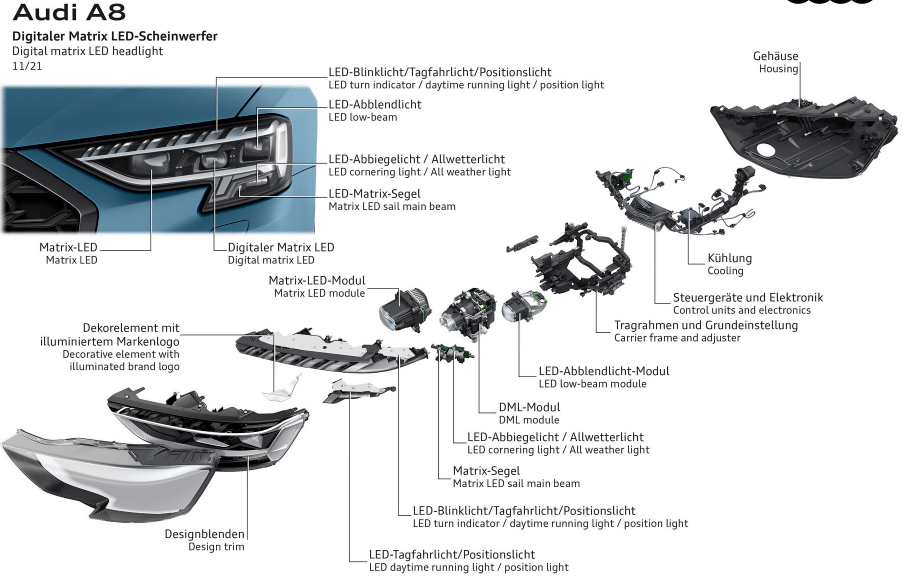 Audi A8

Digitaler Matrix LED-Scheinwerfer
Digital matrix LED headlight
11/21

LED-Blinklicht/Tagfahrlicht/Positionslicht
LED turn indicator / daytime running light / position light

LED-Abblendlicht
LED low-beam

LED-Abbiegelicht / Allwetterlicht
LED cornering light / All weather light

LED-Matrix-Segel
Matrix LED sail main beam

Matrix-LED
Matrix LED

Digitaler Matrix LED
Digital matrix LED

Gehäuse
Housing

Kühlung
Cooling

Steuergeräte und Elektronik
Control units and electronics

Tragrahmen und Grundeinstellung
Carrier frame and adjuster

Matrix-LED-Modul
Matrix LED module

Dekorelement mit illuminiertem Markenlogo
Decorative element with illuminated brand logo

LED-Abblendlicht-Modul
LED low-beam module

DML-Modul
DML module

LED-Abbiegelicht / Allwetterlicht
LED cornering light / All weather light

Matrix-Segel
Matrix LED sail main beam

LED-Blinklicht/Tagfahrlicht/Positionslicht
LED turn indicator / daytime running light / position light

Designblenden
Design trim

LED-Tagfahrlicht/Positionslicht
LED daytime running light / position light