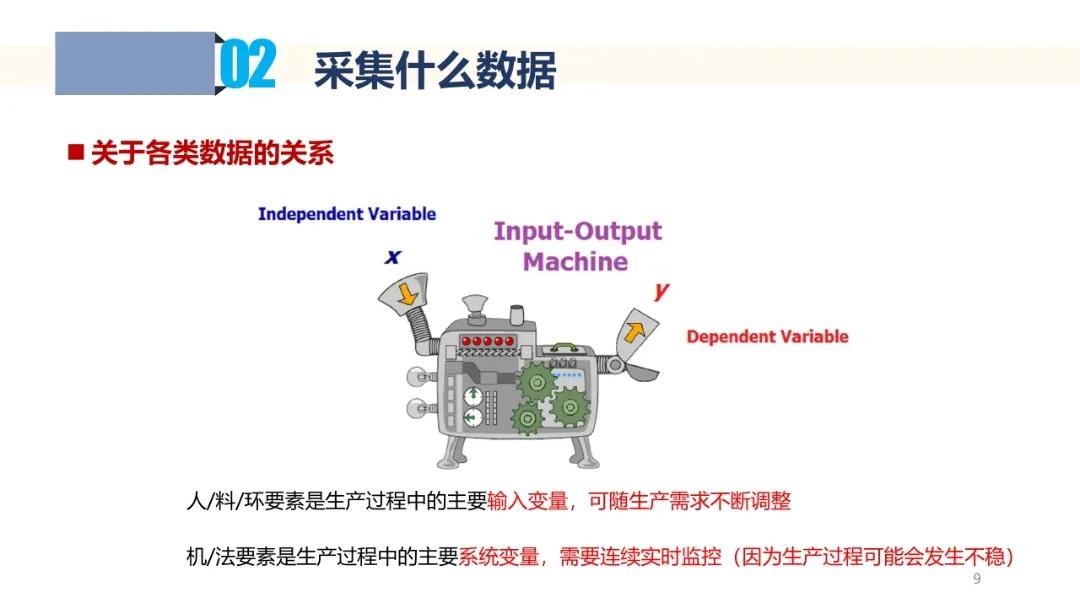 02 采集什么数据

■ 关于各类数据的关系

Independent Variable

x

Input-Output Machine

y

Dependent Variable

人/料/环要素是生产过程中的主要输入变量，可随生产需求不断调整

机/法要素是生产过程中的主要系统变量，需要连续实时监控（因为生产过程可能会发生不稳）

9