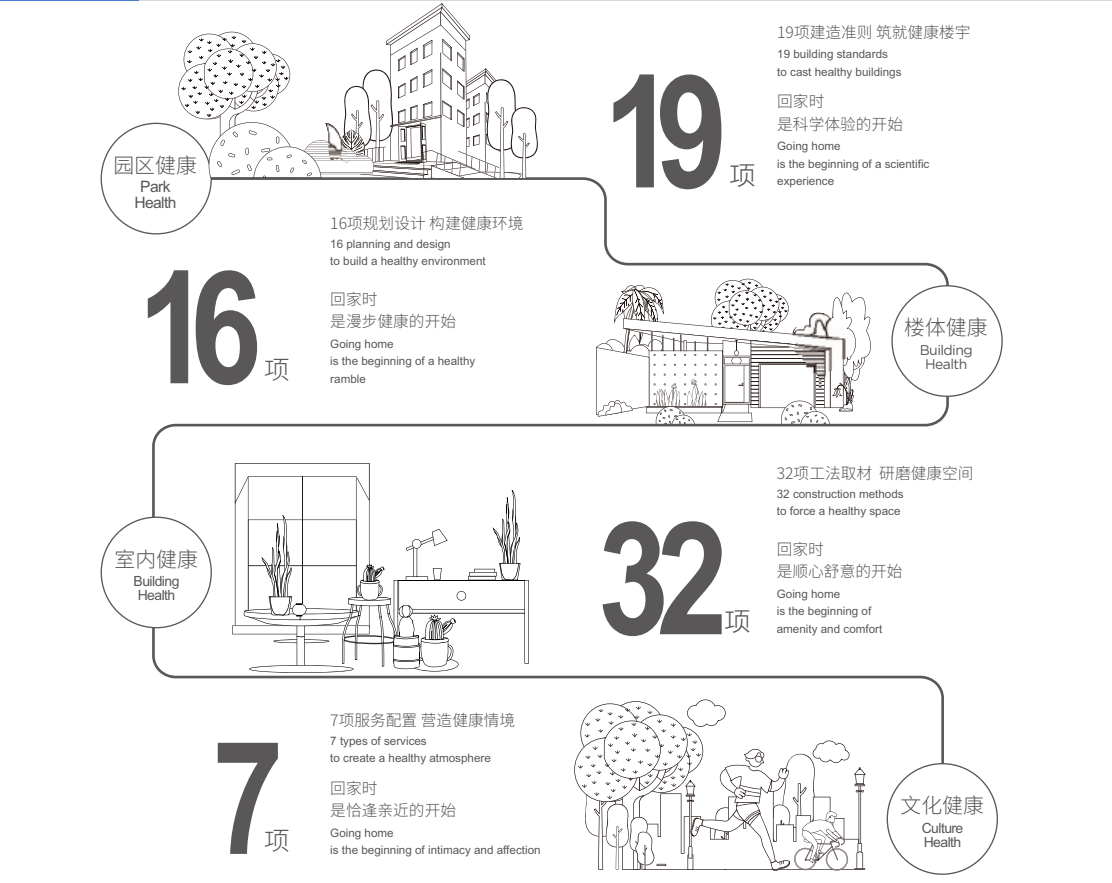 园区健康
Park
Health

19项

19项建造准则 筑就健康楼宇
19 building standards
to cast healthy buildings

回家时
是科学体验的开始
Going home
is the beginning of a scientific experience

16项

16项规划设计 构建健康环境
16 planning and design
to build a healthy environment

回家时
是漫步健康的开始
Going home
is the beginning of a healthy ramble

楼体健康
Building
Health

室内健康
Building
Health

32项

32项工法取材 研磨健康空间
32 construction methods
to force a healthy space

回家时
是顺心舒意的开始
Going home
is the beginning of
amenity and comfort

7项

7项服务配置 营造健康情境
7 types of services
to create a healthy atmosphere

回家时
是恰逢亲近的开始
Going home
is the beginning of intimacy and affection

文化健康
Culture
Health