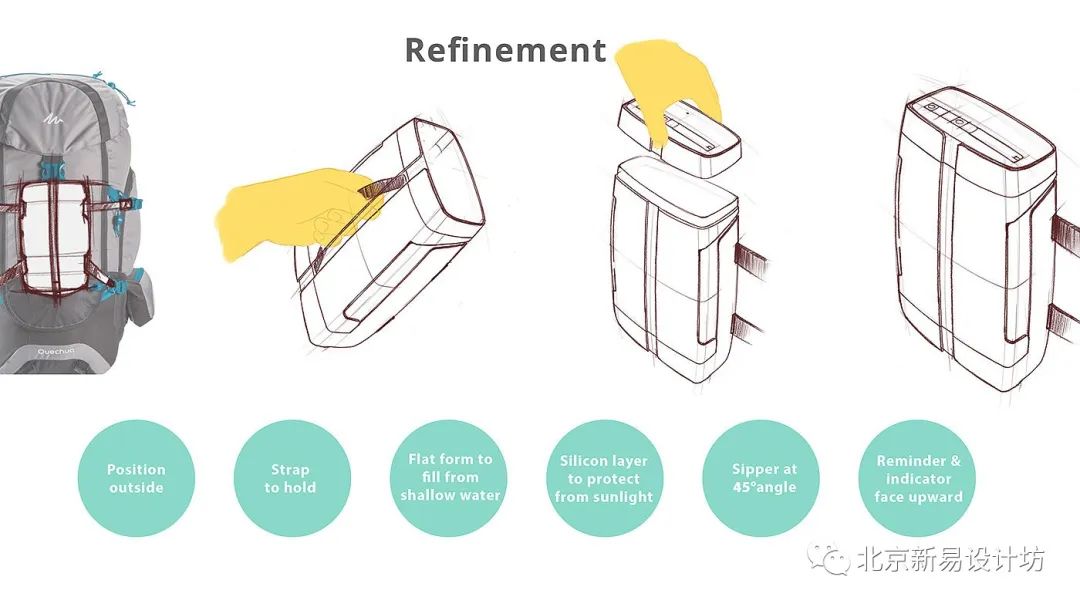 Refinement

Quechua

Position outside

Strap to hold

Flat form to fill from shallow water

Silicon layer to protect from sunlight

Sipper at 45°angle

Reminder & indicator face upward

北京新易设计坊