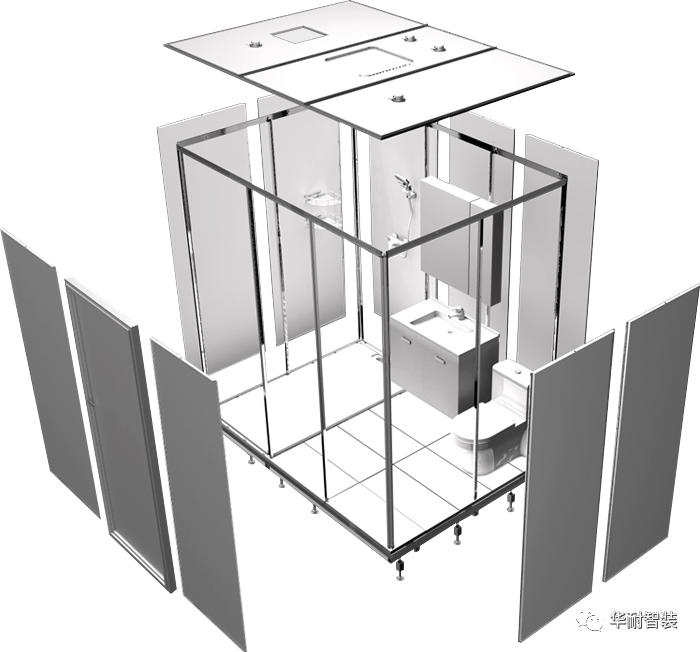 华耐智装