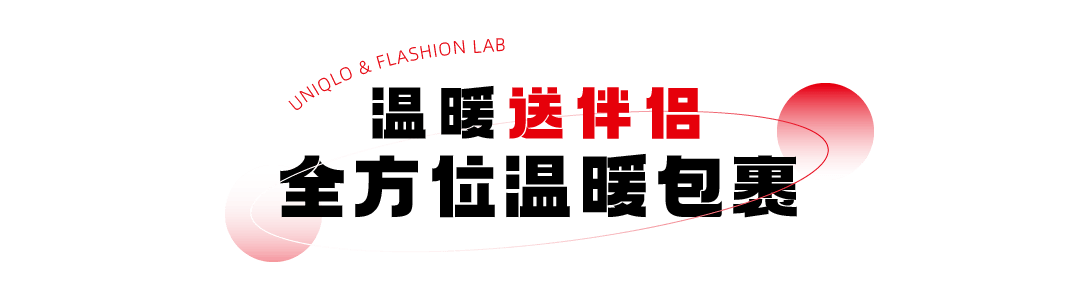 UNIQLO & FLASHION LAB

温暖送伴侣

全方位温暖包裹