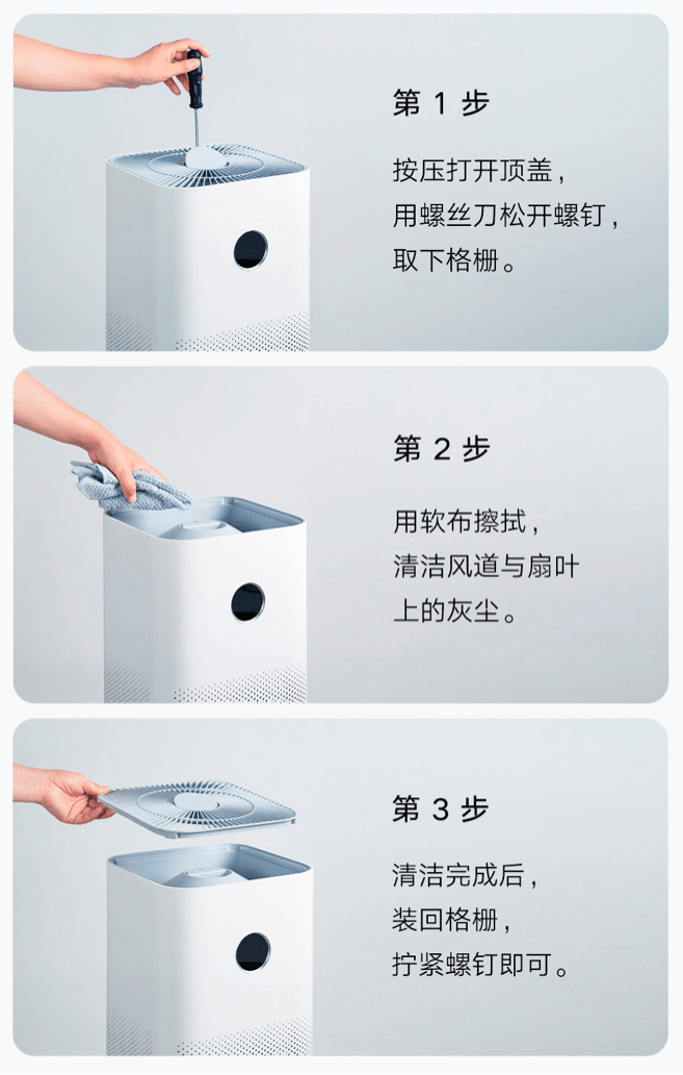 第 1 步

按压打开顶盖，
用螺丝刀松开螺钉，
取下格栅。

第 2 步

用软布擦拭，
清洁风道与扇叶
上的灰尘。

第 3 步

清洁完成后，
装回格栅，
拧紧螺钉即可。