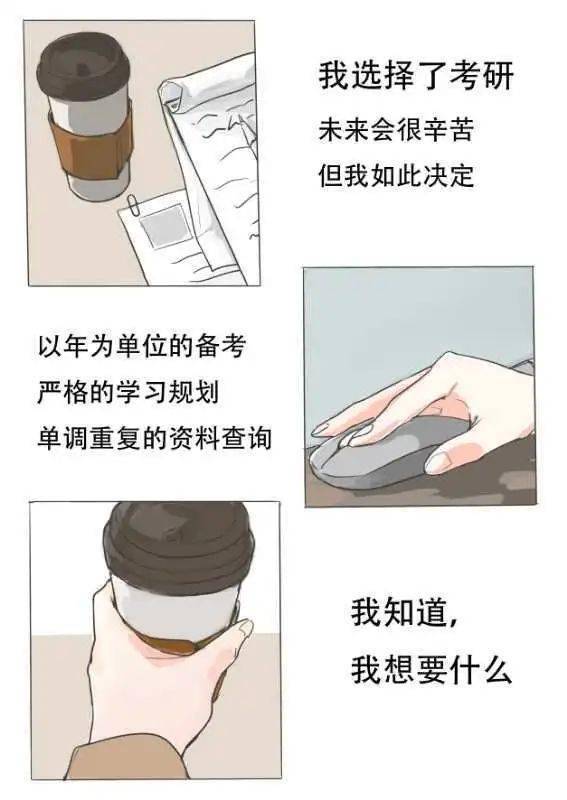 我选择了考研
未来会很辛苦
但我如此决定

以年为单位的备考
严格的学习规划
单调重复的资料查询

我知道，
我想要什么