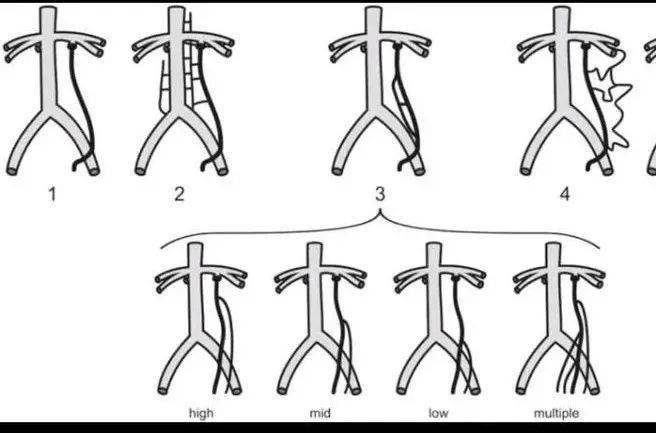 1 2 3 4

high mid low multiple