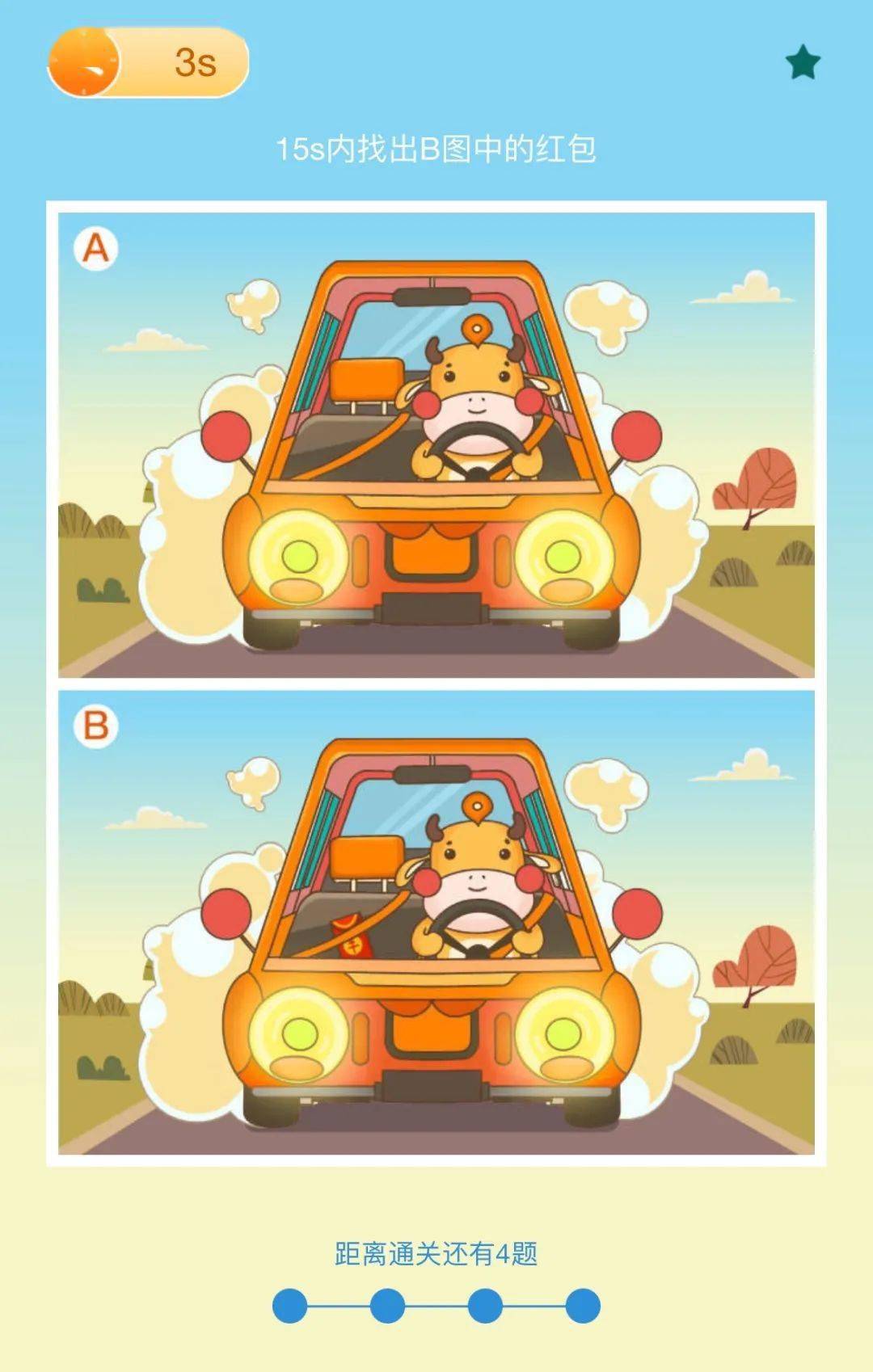 3s

15s内找出B图中的红包

A

B

距离通关还有4题