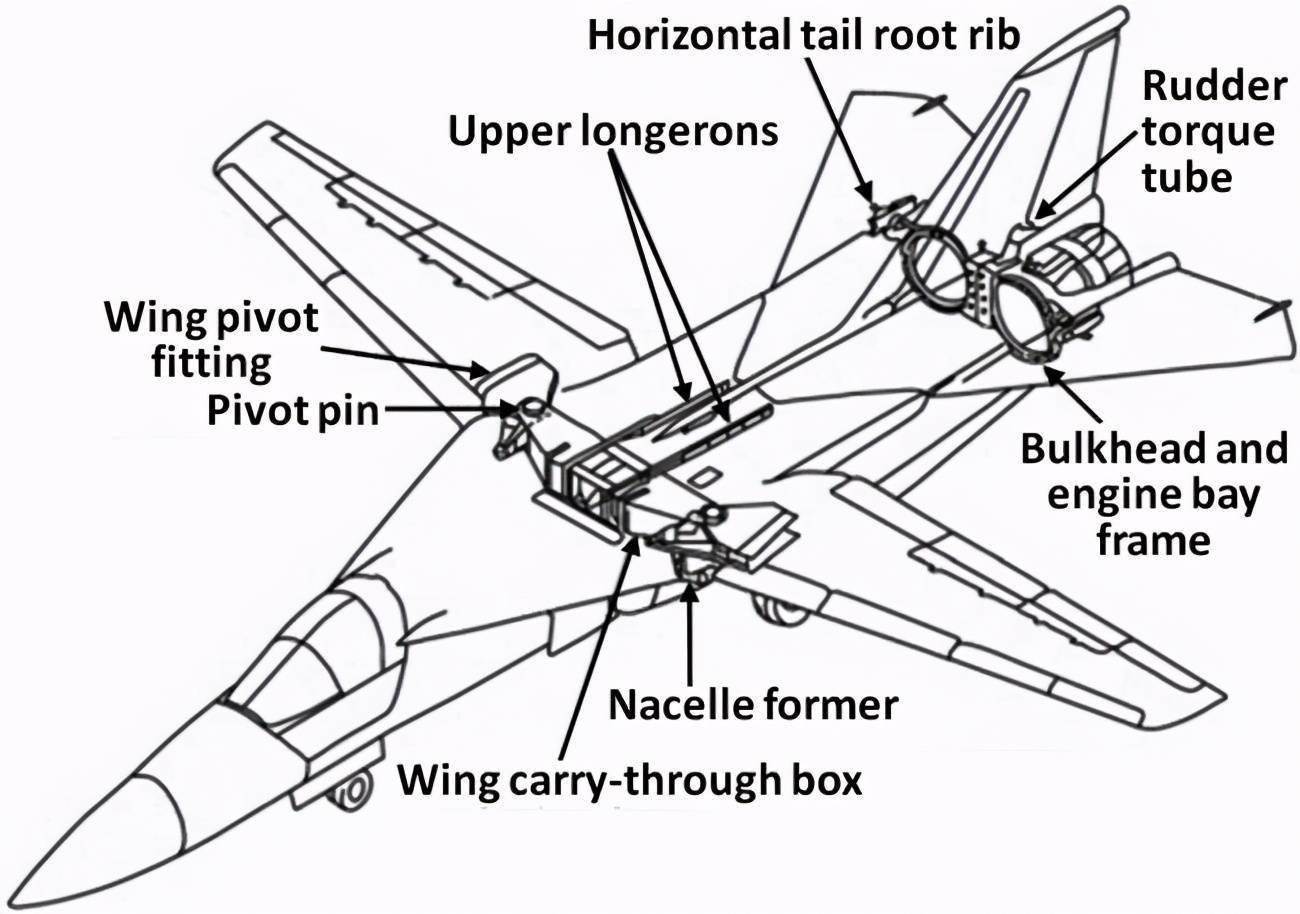 Horizontal tail root rib

Rudder torque tube

Upper longerons

Wing pivot fitting

Pivot pin

Bulkhead and engine bay frame

Nacelle former

Wing carry-through box