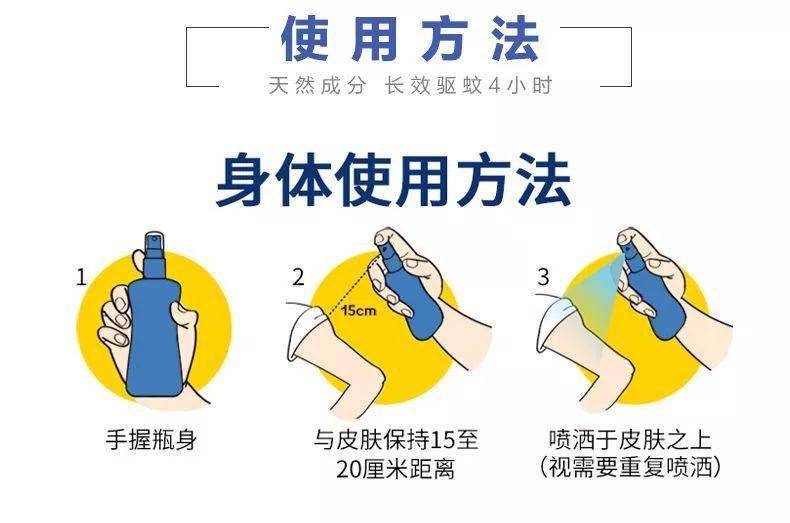 使用方法

天然成分 长效驱蚊4小时

身体使用方法

1

手握瓶身

2

15cm

与皮肤保持15至20厘米距离

3

喷洒于皮肤之上
(视需要重复喷洒)