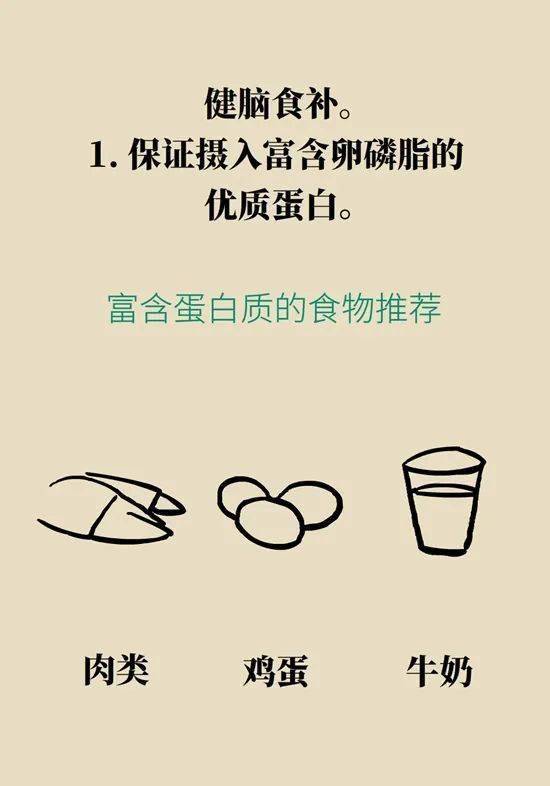 健脑食补。
1. 保证摄入富含卵磷脂的优质蛋白。

富含蛋白质的食物推荐

肉类 鸡蛋 牛奶