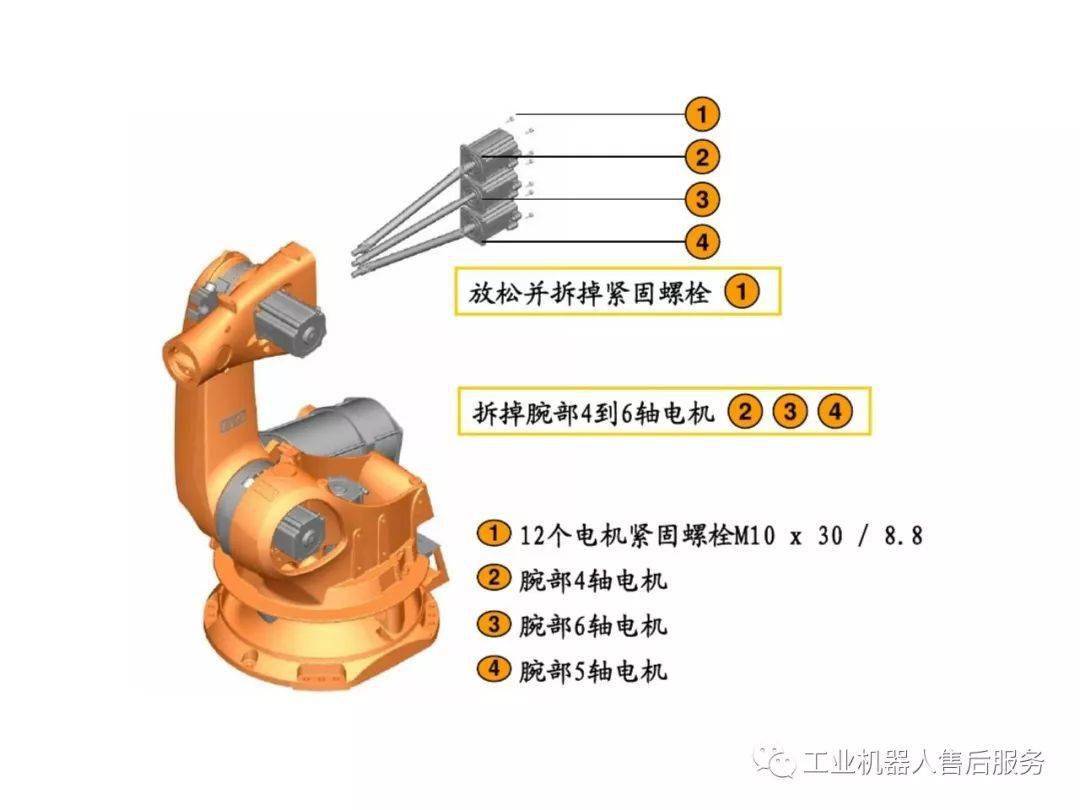 1
2
3
4

放松并拆掉紧固螺栓 1

拆掉腕部4到6轴电机 2 3 4

1 12个电机紧固螺栓M10 x 30 / 8.8
2 腕部4轴电机
3 腕部6轴电机
4 腕部5轴电机

工业机器人售后服务