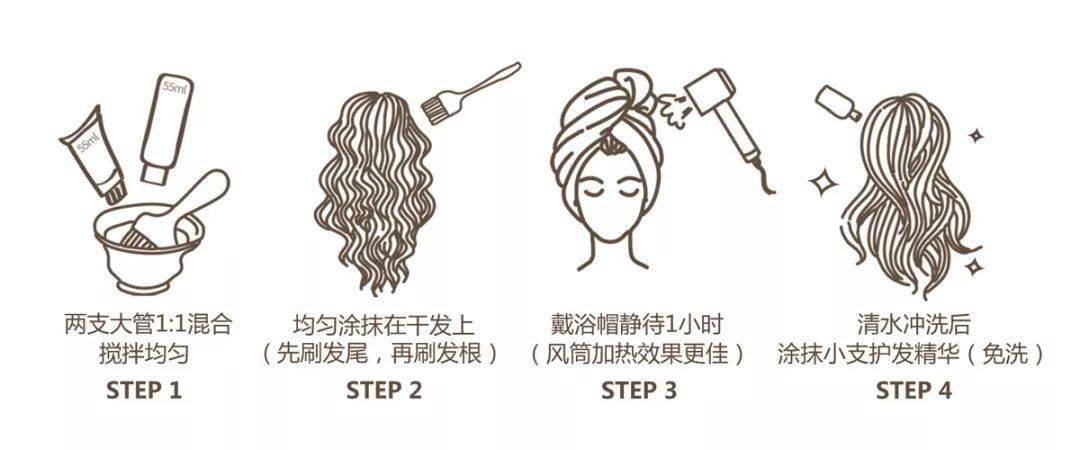 55ml

55ml

两支大管1:1混合
搅拌均匀
STEP 1

均匀涂抹在干发上
（先刷发尾，再刷发根）
STEP 2

戴浴帽静待1小时
（风筒加热效果更佳）
STEP 3

清水冲洗后
涂抹小支护发精华（免洗）
STEP 4