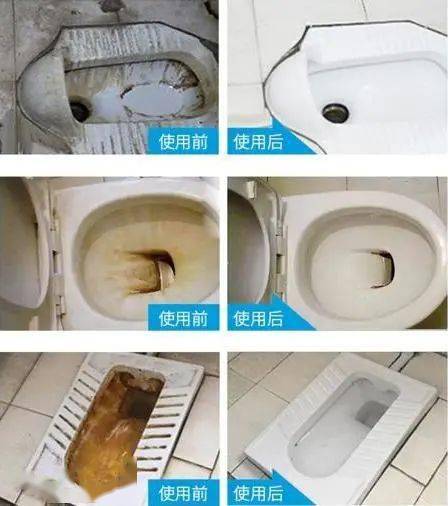 使用前

使用后

使用前

使用后

使用前

使用后