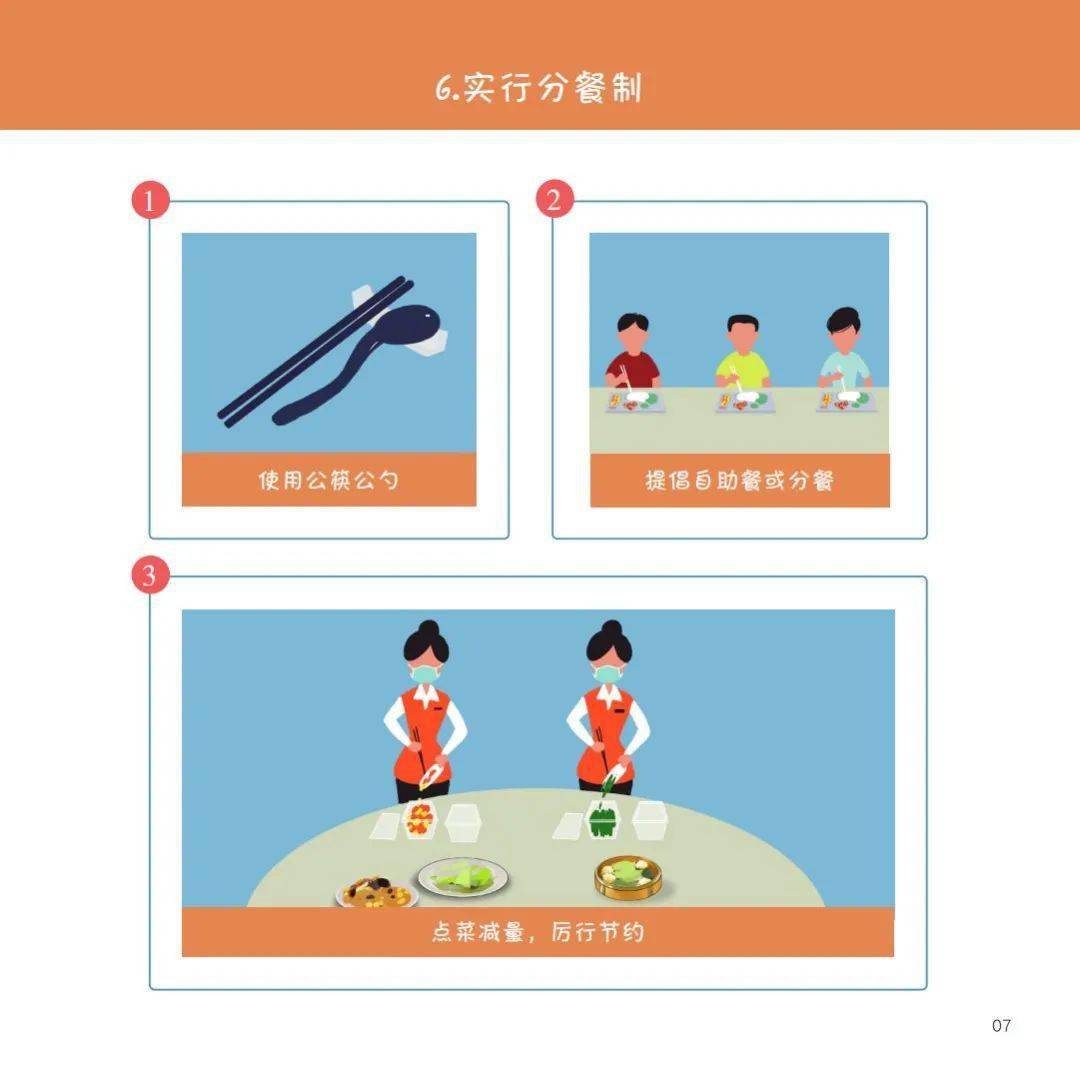 6.实行分餐制

1

使用公筷公勺

2

提倡自助餐或分餐

3

点菜减量，厉行节约

07